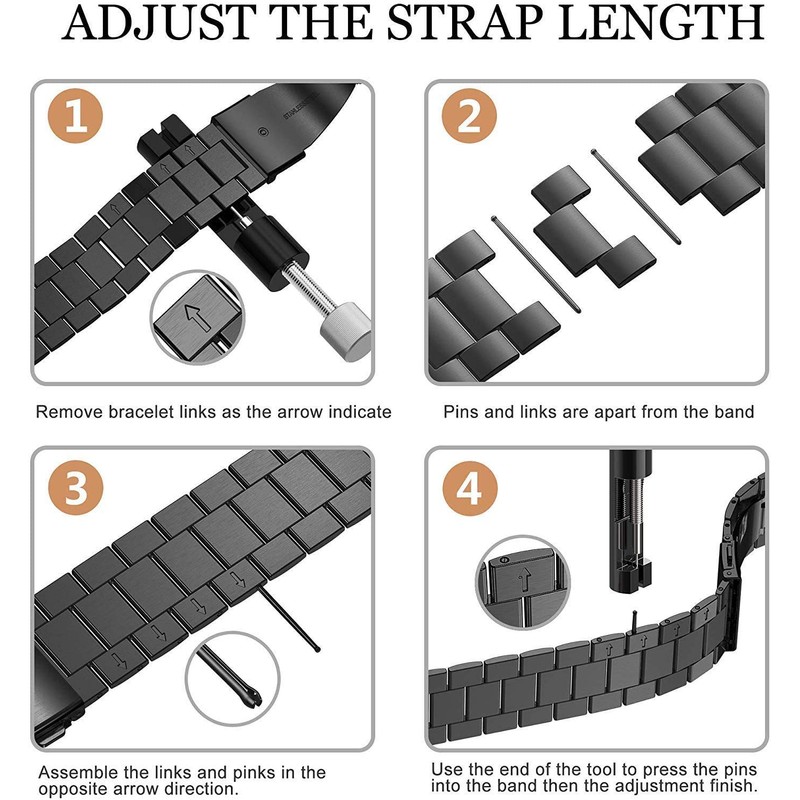 ADJUST THE STRAP LENGTH

1

Remove bracelet links as the arrow indicate

2

Pins and links are apart from the band

3

Assemble the links and pinks in the opposite arrow direction.

4

Use the end of the tool to press the pins into the band then the adjustment finish.