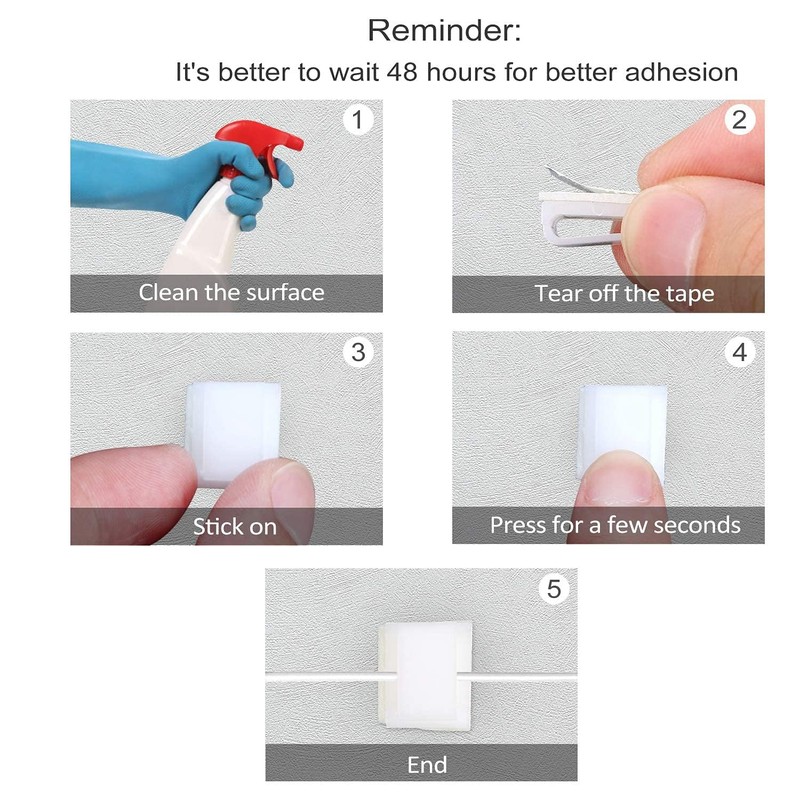 Reminder:
It's better to wait 48 hours for better adhesion

1
Clean the surface

2
Tear off the tape

3
Stick on

4
Press for a few seconds

5
End