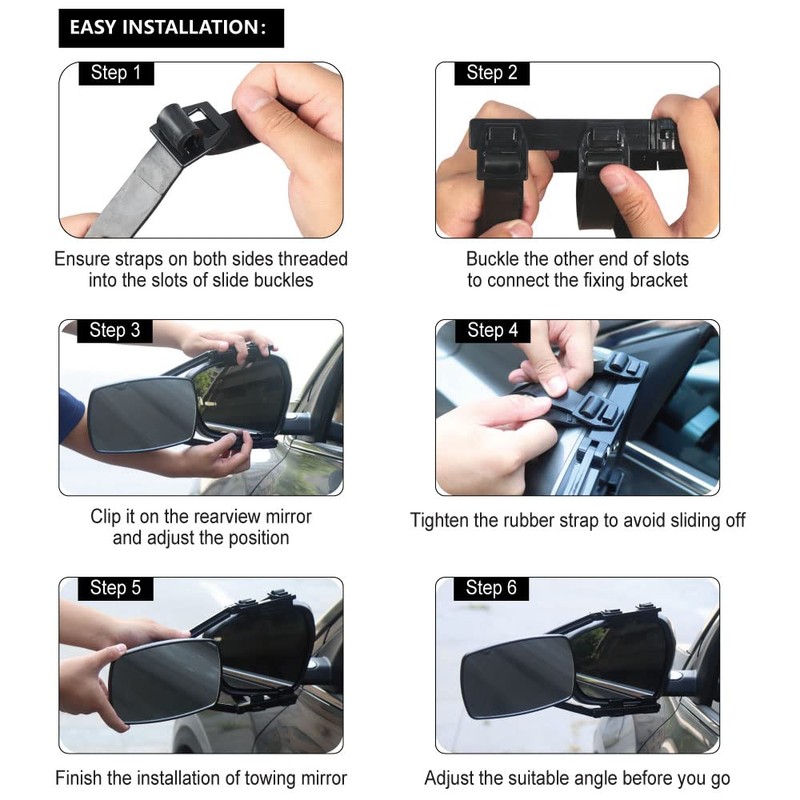 EASY INSTALLATION:

Step 1

Ensure straps on both sides threaded into the slots of slide buckles

Step 2

Buckle the other end of slots to connect the fixing bracket

Step 3

Clip it on the rearview mirror and adjust the position

Step 4

Tighten the rubber strap to avoid sliding off

Step 5

Finish the installation of towing mirror

Step 6

Adjust the suitable angle before you go