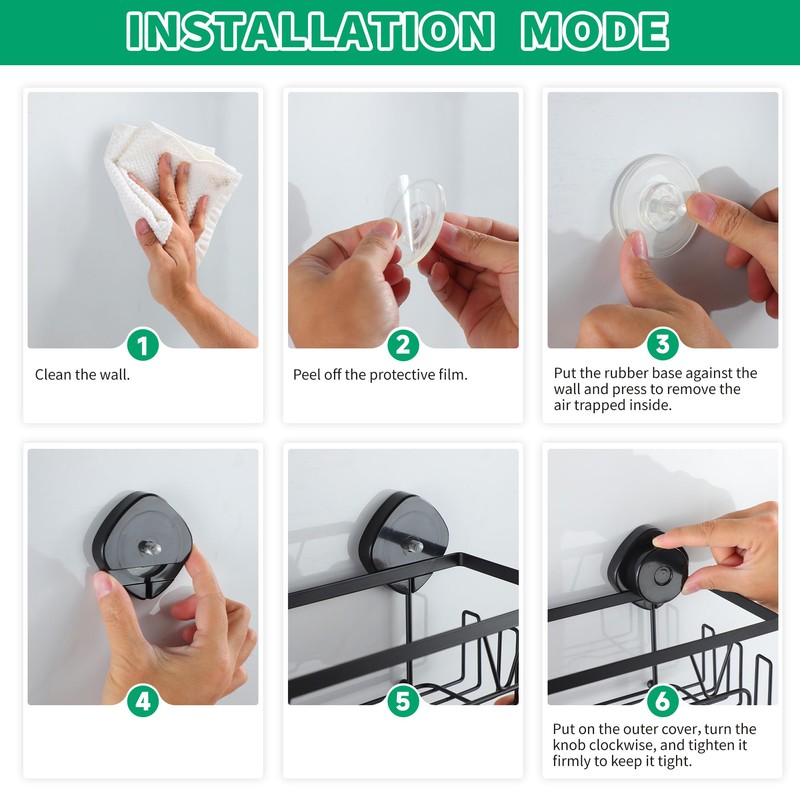 INSTALLATION MODE

1
Clean the wall.

2
Peel off the protective film.

3
Put the rubber base against the wall and press to remove the air trapped inside.

4

5

6
Put on the outer cover, turn the knob clockwise, and tighten it firmly to keep it tight.