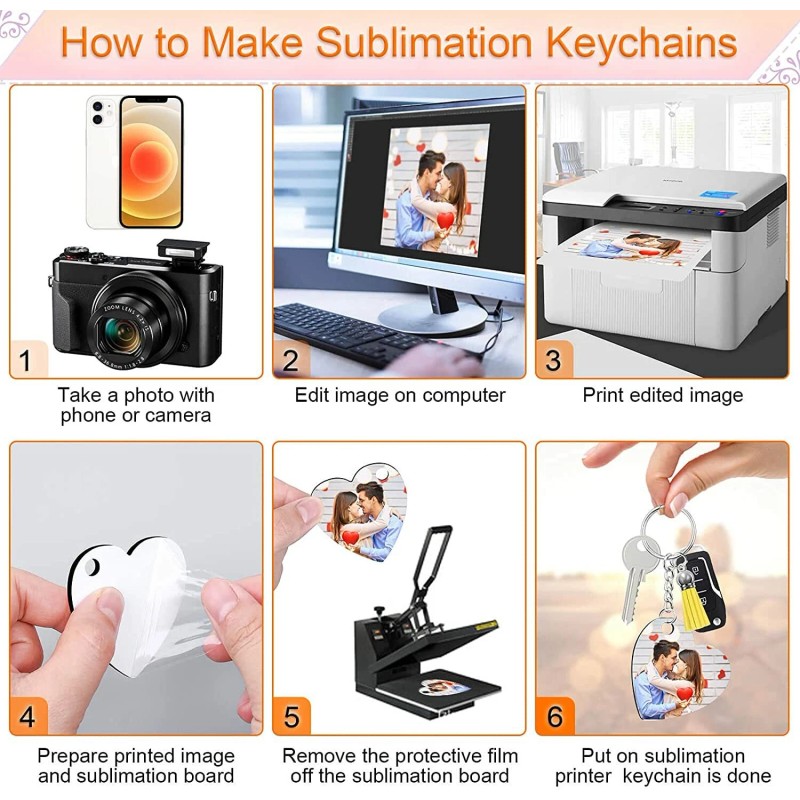 How to Make Sublimation Keychains

1
Take a photo with phone or camera

2
Edit image on computer

3
Print edited image

4
Prepare printed image and sublimation board

5
Remove the protective film off the sublimation board

6
Put on sublimation printer keychain is done