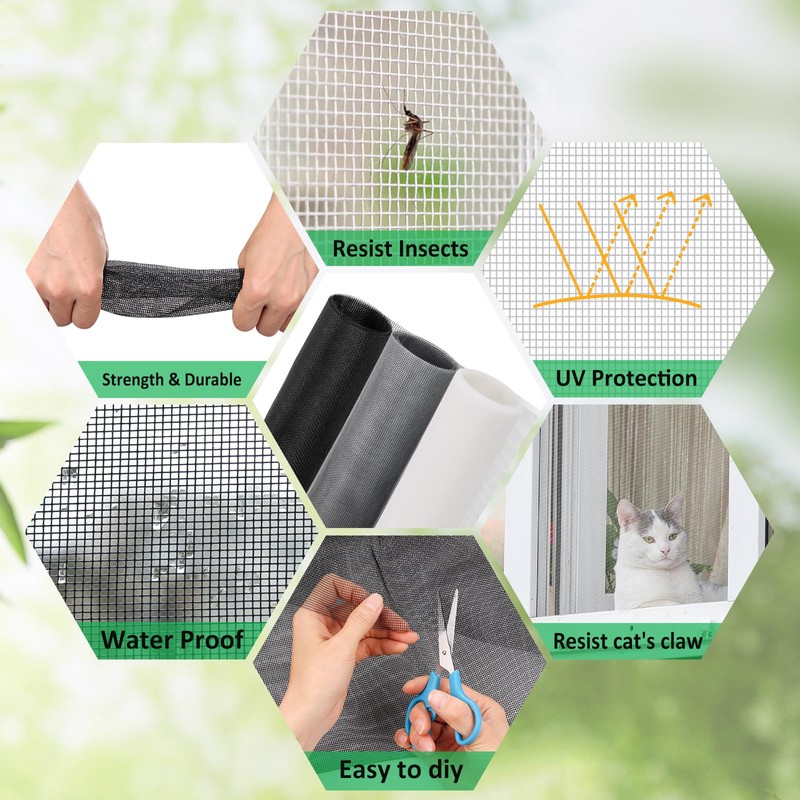 Resist Insects

Strength & Durable

UV Protection

Water Proof

Resist cat's claw

Easy to diy