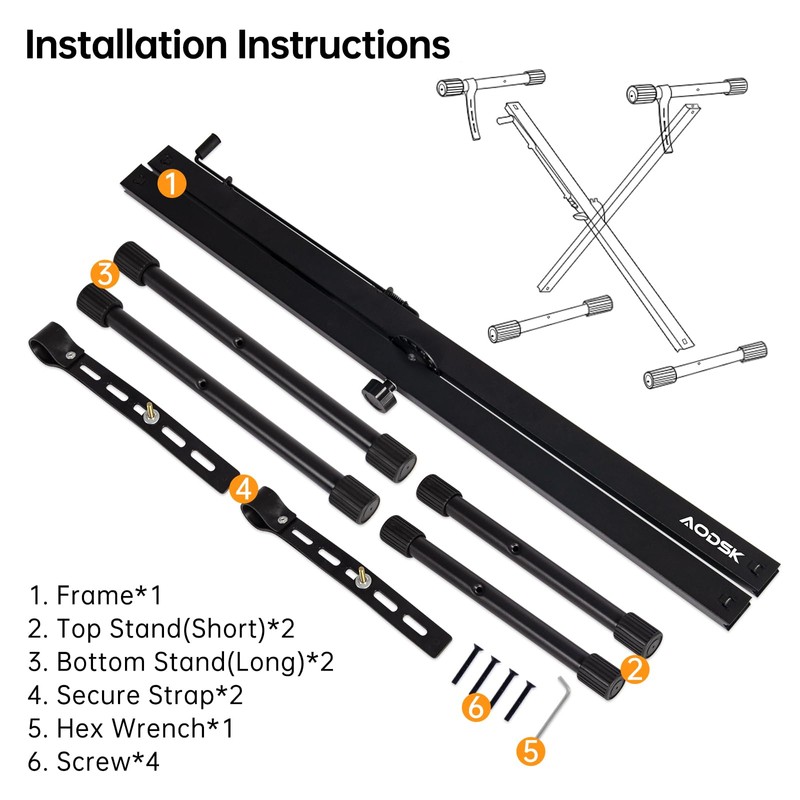 Installation Instructions

1

3

4

AODSK

2

6

5

1. Frame*1
2. Top Stand(Short)*2
3. Bottom Stand(Long)*2
4. Secure Strap*2
5. Hex Wrench*1
6. Screw*4