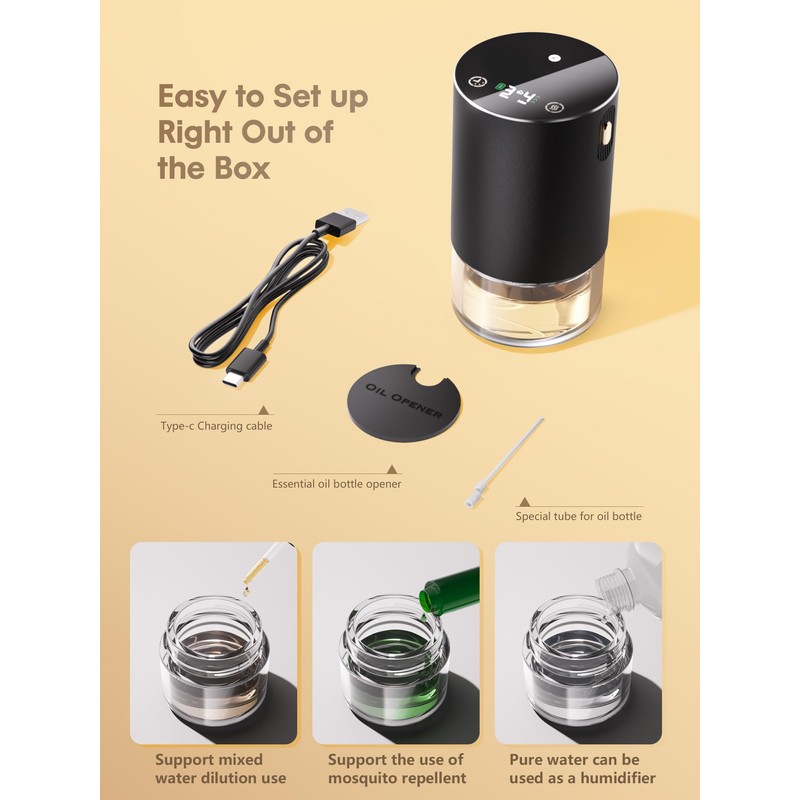 Easy to Set up Right Out of the Box

Type-c Charging cable

OIL OPENER

Essential oil bottle opener

Special tube for oil bottle

Support mixed water dilution use

Support the use of mosquito repellent

Pure water can be used as a humidifier