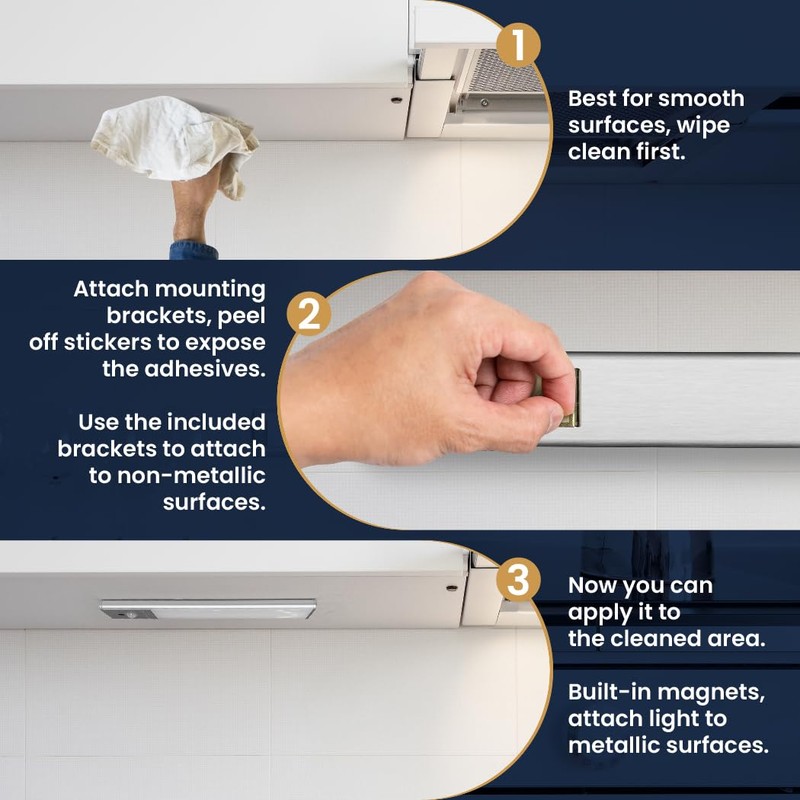 1

Best for smooth surfaces, wipe clean first.

2

Attach mounting brackets, peel off stickers to expose the adhesives.

Use the included brackets to attach to non-metallic surfaces.

3

Now you can apply it to the cleaned area.

Built-in magnets, attach light to metallic surfaces.