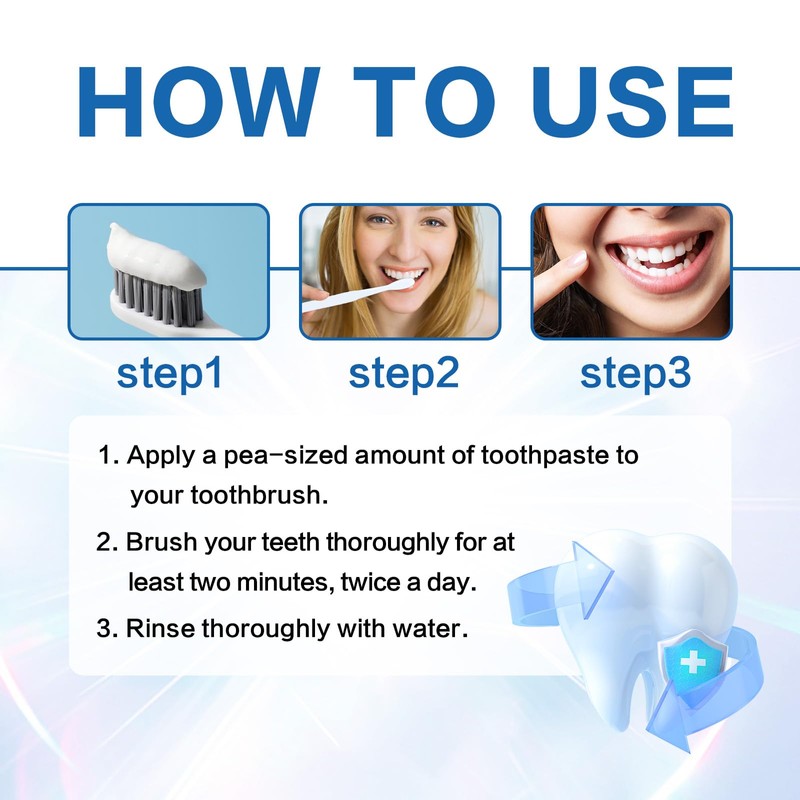 HOW TO USE

step1

step2

step3

1. Apply a pea-sized amount of toothpaste to your toothbrush.

2. Brush your teeth thoroughly for at least two minutes, twice a day.

3. Rinse thoroughly with water.