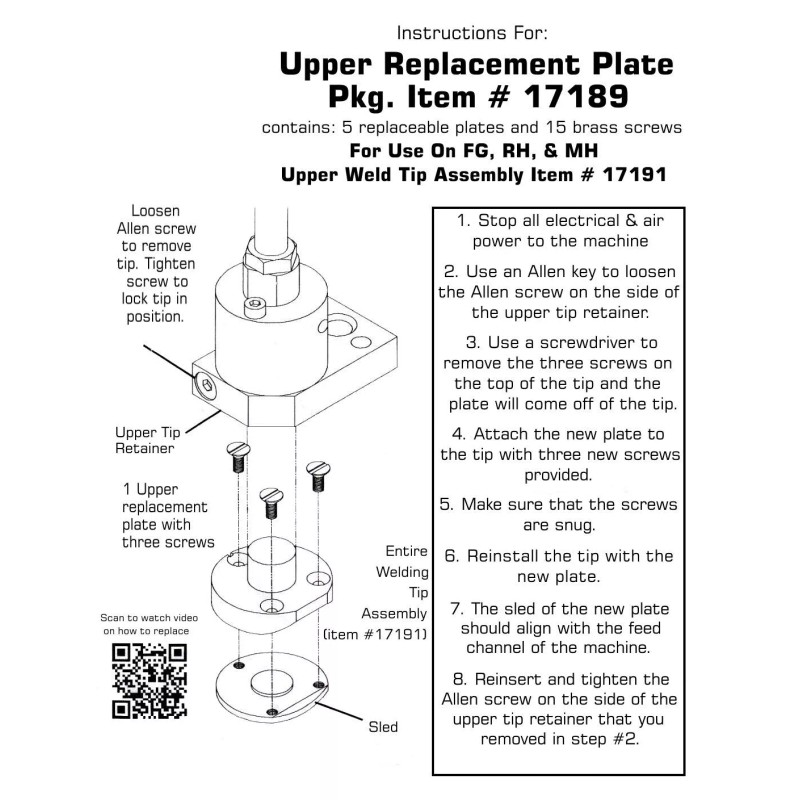 Instructions For:

Upper Replacement Plate
Pkg. Item # 17189

contains: 5 replaceable plates and 15 brass screws

For Use On FG, RH, & MH
Upper Weld Tip Assembly Item # 17191

Loosen Allen screw to remove tip. Tighten screw to lock tip in position.

Upper Tip Retainer

1 Upper replacement plate with three screws

Entire Welding Tip Assembly (item #17191)

Scan to watch video on how to replace

Sled

1. Stop all electrical & air power to the machine

2. Use an Allen key to loosen the Allen screw on the side of the upper tip retainer.

3. Use a screwdriver to remove the three screws on the top of the tip and the plate will come off of the tip.

4. Attach the new plate to the tip with three new screws provided.

5. Make sure that the screws are snug.

6. Reinstall the tip with the new plate.

7. The sled of the new plate should align with the feed channel of the machine.

8. Reinsert and tighten the Allen screw on the side of the upper tip retainer that you removed in step #2.