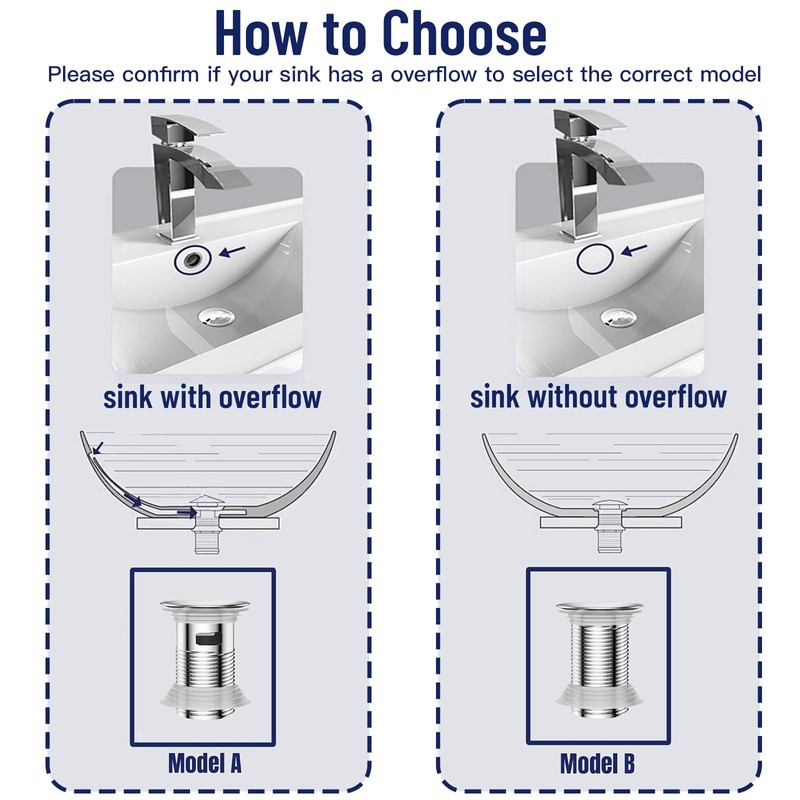 How to Choose
Please confirm if your sink has a overflow to select the correct model

sink with overflow

Model A

sink without overflow

Model B