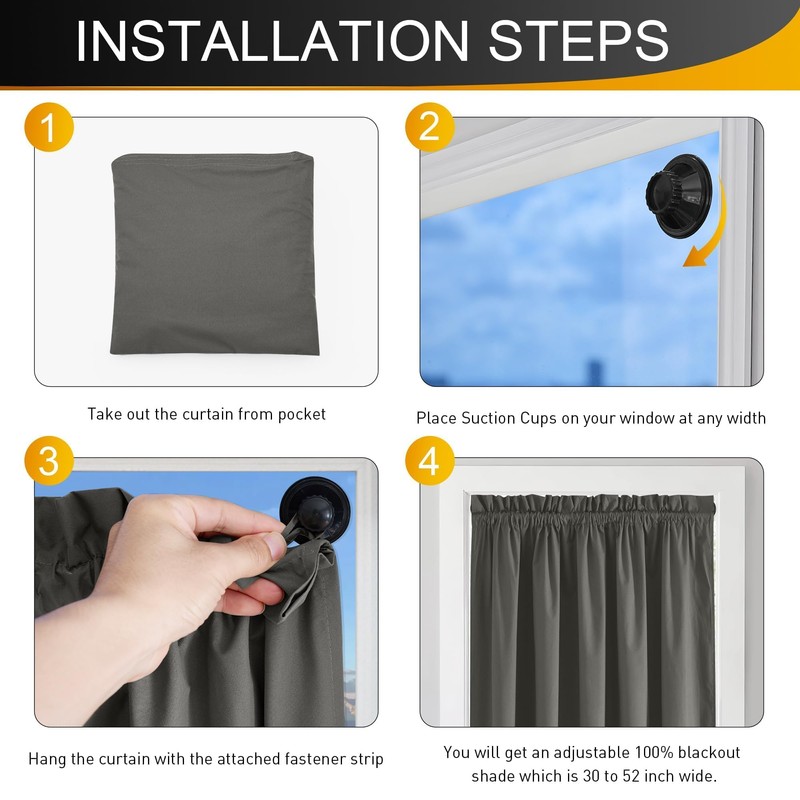 INSTALLATION STEPS

1

Take out the curtain from pocket

2

Place Suction Cups on your window at any width

3

Hang the curtain with the attached fastener strip

4

You will get an adjustable 100% blackout shade which is 30 to 52 inch wide.