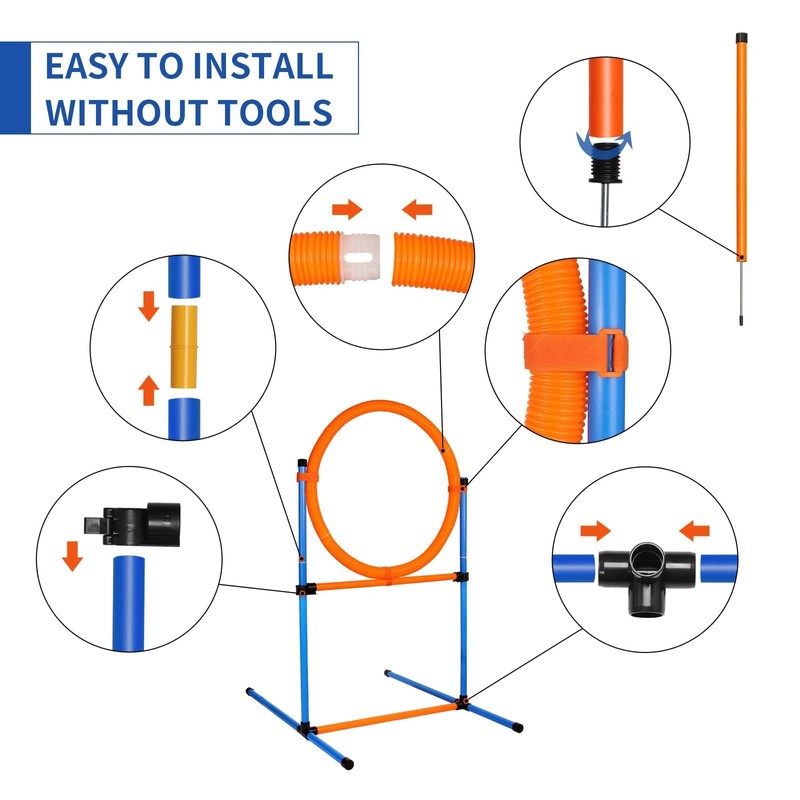 EASY TO INSTALL WITHOUT TOOLS