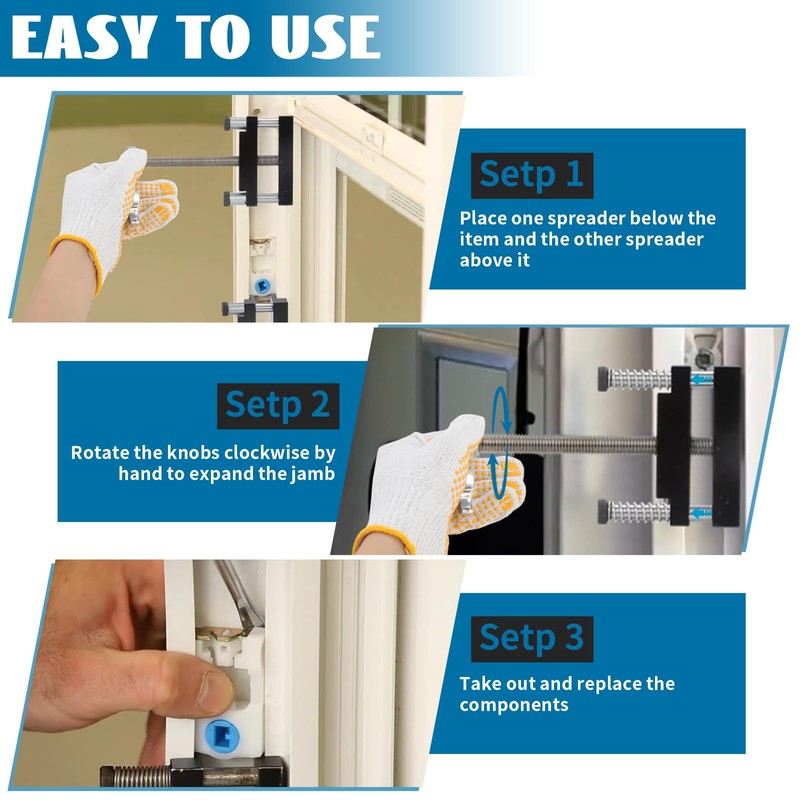 EASY TO USE

Setp 1

Place one spreader below the item and the other spreader above it

Setp 2

Rotate the knobs clockwise by hand to expand the jamb

Setp 3

Take out and replace the components