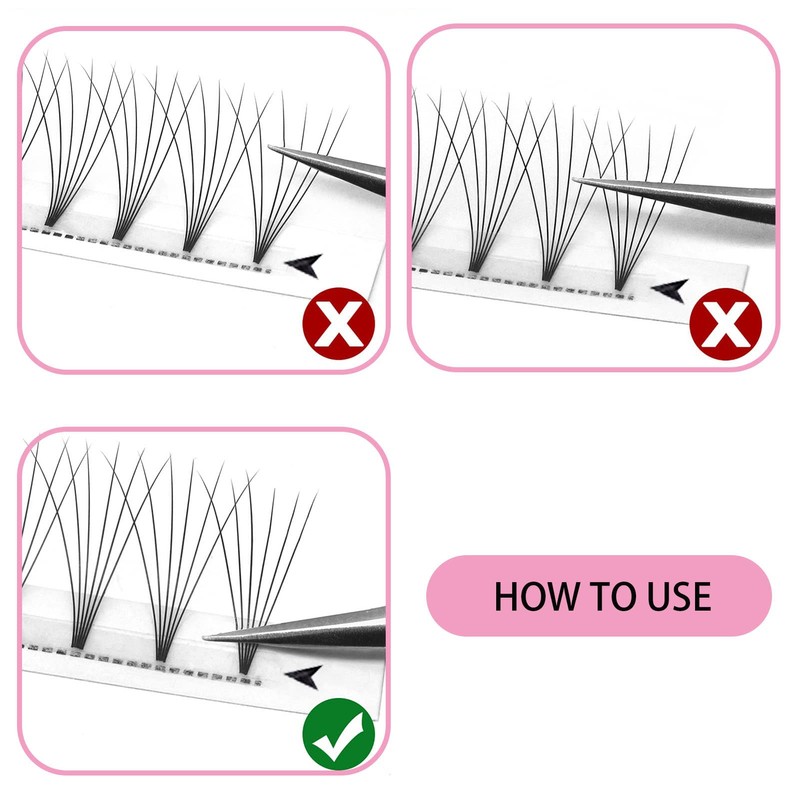 HOW TO USE