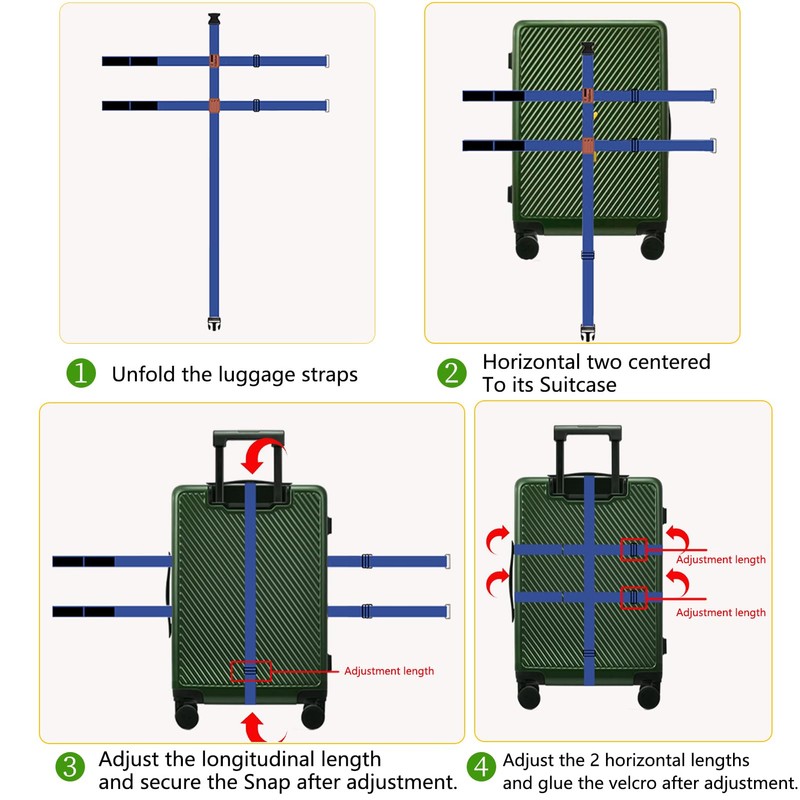 1 Unfold the luggage straps

2 Horizontal two centered To its Suitcase

Adjustment length

3 Adjust the longitudinal length and secure the Snap after adjustment.

Adjustment length

Adjustment length

4 Adjust the 2 horizontal lengths and glue the velcro after adjustment.