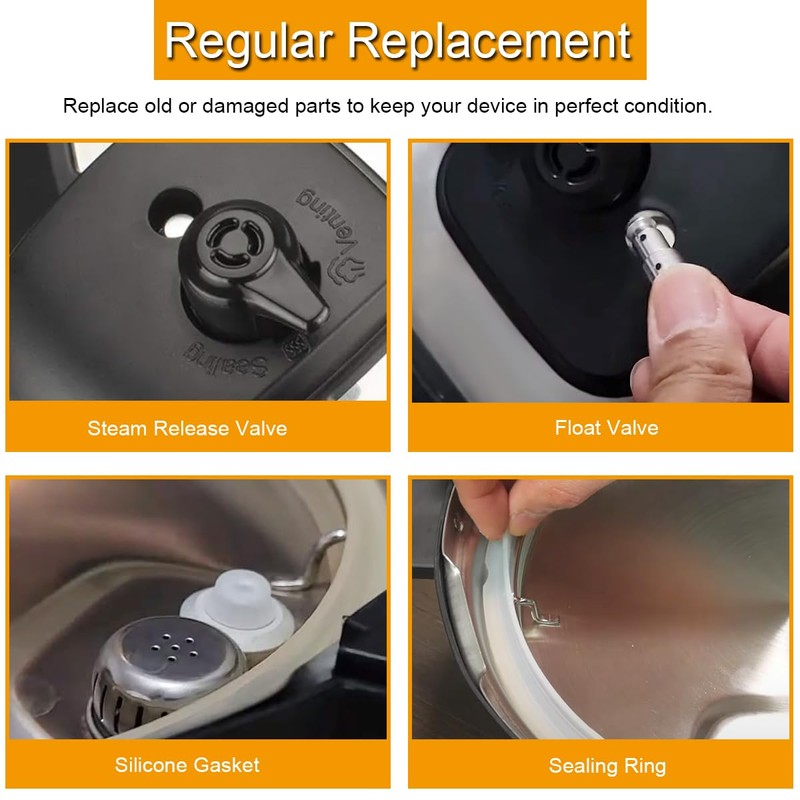 Regular Replacement

Replace old or damaged parts to keep your device in perfect condition.

Venting

Sealing

Steam Release Valve

Float Valve

Silicone Gasket

Sealing Ring