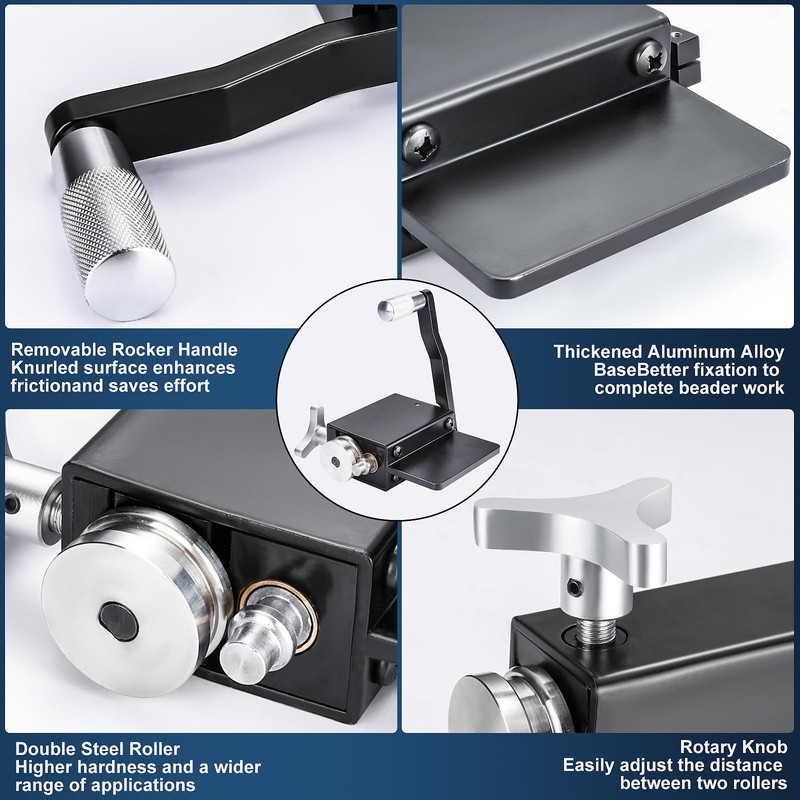 Removable Rocker Handle
Knurled surface enhances
frictionand saves effort

Thickened Aluminum Alloy
BaseBetter fixation to
complete beader work

Double Steel Roller
Higher hardness and a wider
range of applications

Rotary Knob
Easily adjust the distance
between two rollers