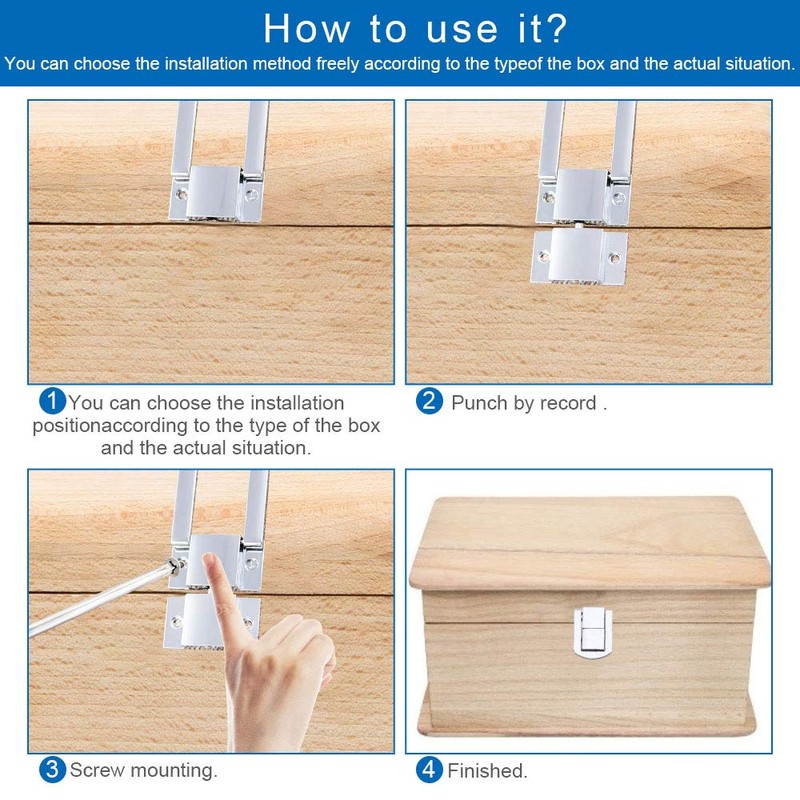 How to use it?
You can choose the installation method freely according to the typeof the box and the actual situation.

1 You can choose the installation positionaccording to the type of the box and the actual situation.

2 Punch by record .

3 Screw mounting.

4 Finished.