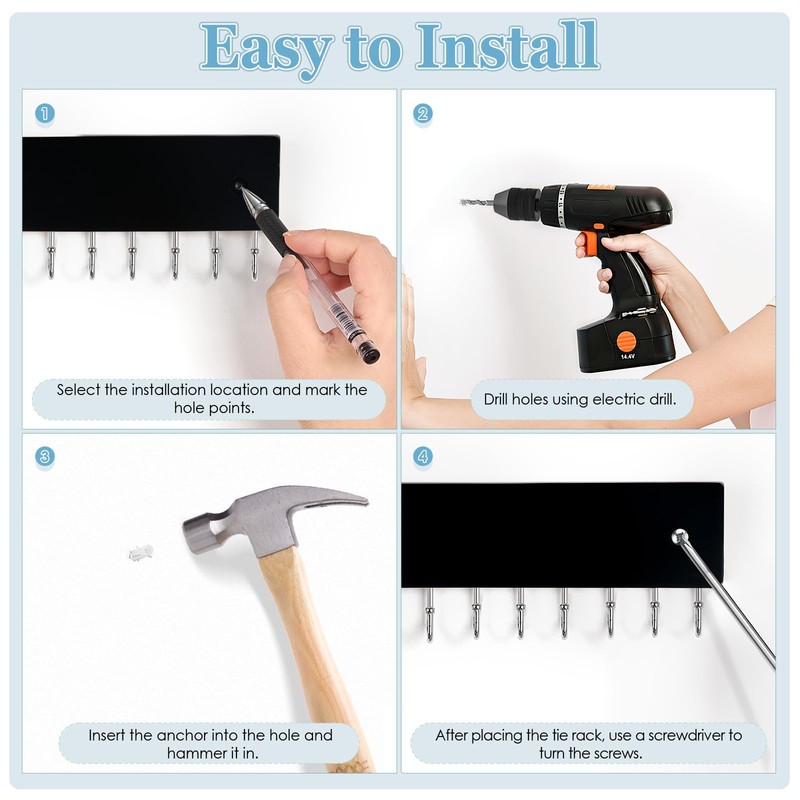 Easy to Install

1

Select the installation location and mark the hole points.

2

14.4V

Drill holes using electric drill.

3

Insert the anchor into the hole and hammer it in.

4

After placing the tie rack, use a screwdriver to turn the screws.