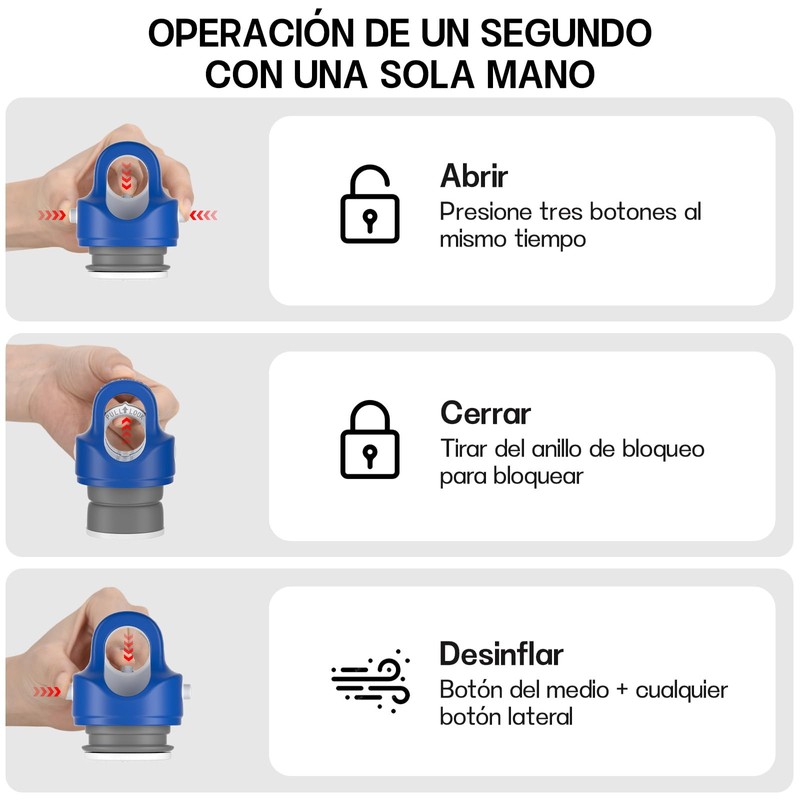 OPERACIÓN DE UN SEGUNDO CON UNA SOLA MANO

Abrir
Presione tres botones al mismo tiempo

PULL LOCK

Cerrar
Tirar del anillo de bloqueo para bloquear

Desinflar
Botón del medio + cualquier botón lateral