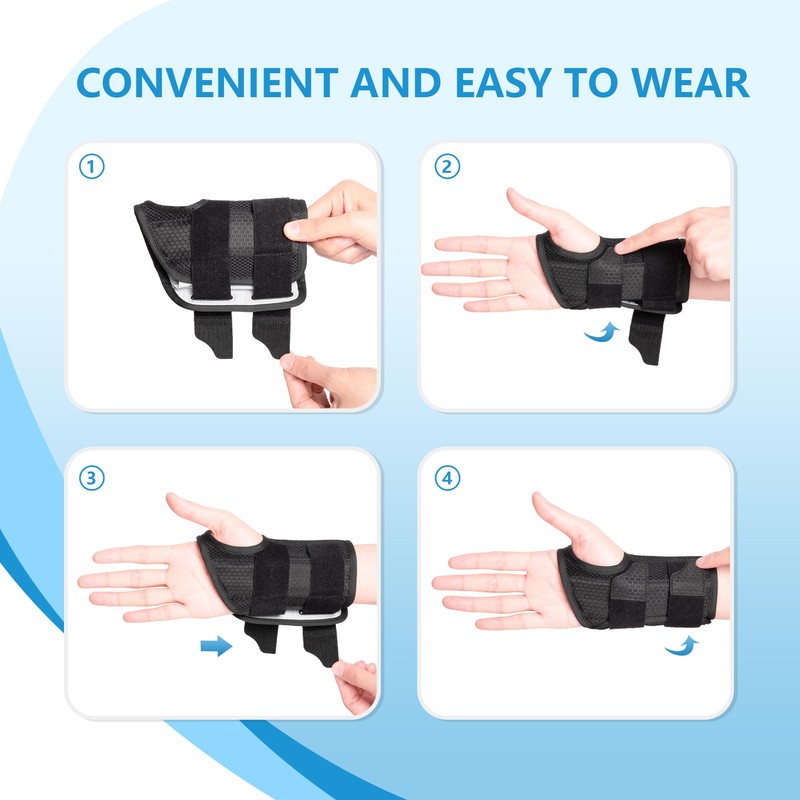 CONVENIENT AND EASY TO WEAR

①

②

③

④