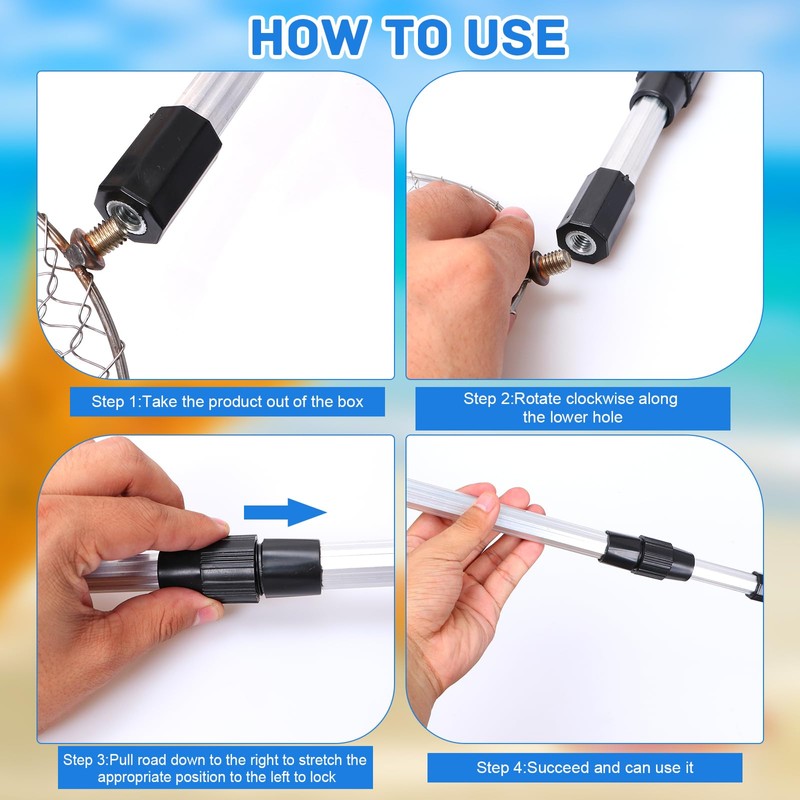 HOW TO USE

Step 1:Take the product out of the box

Step 2:Rotate clockwise along the lower hole

Step 3:Pull road down to the right to stretch the appropriate position to the left to lock

Step 4:Succeed and can use it