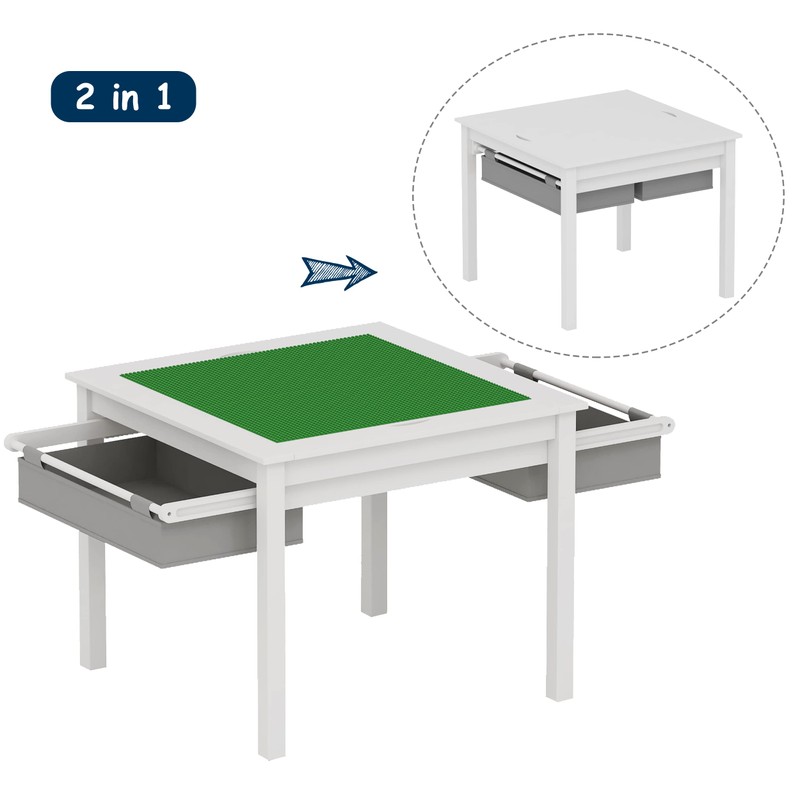 2 in 1