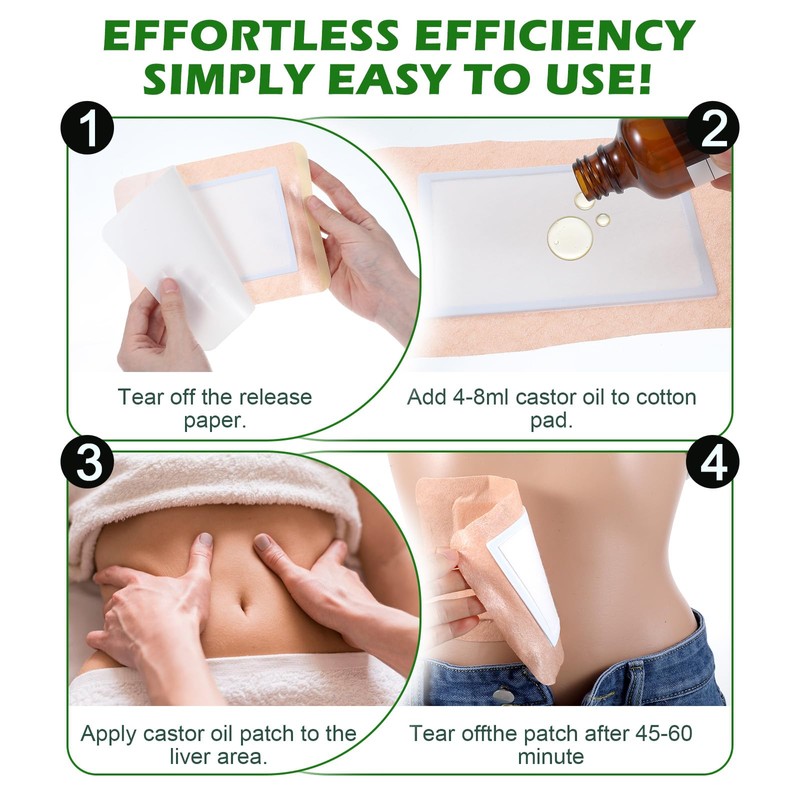 EFFORTLESS EFFICIENCY
SIMPLY EASY TO USE!

1

Tear off the release paper.

2

Add 4-8ml castor oil to cotton pad.

3

Apply castor oil patch to the liver area.

4

Tear offthe patch after 45-60 minute