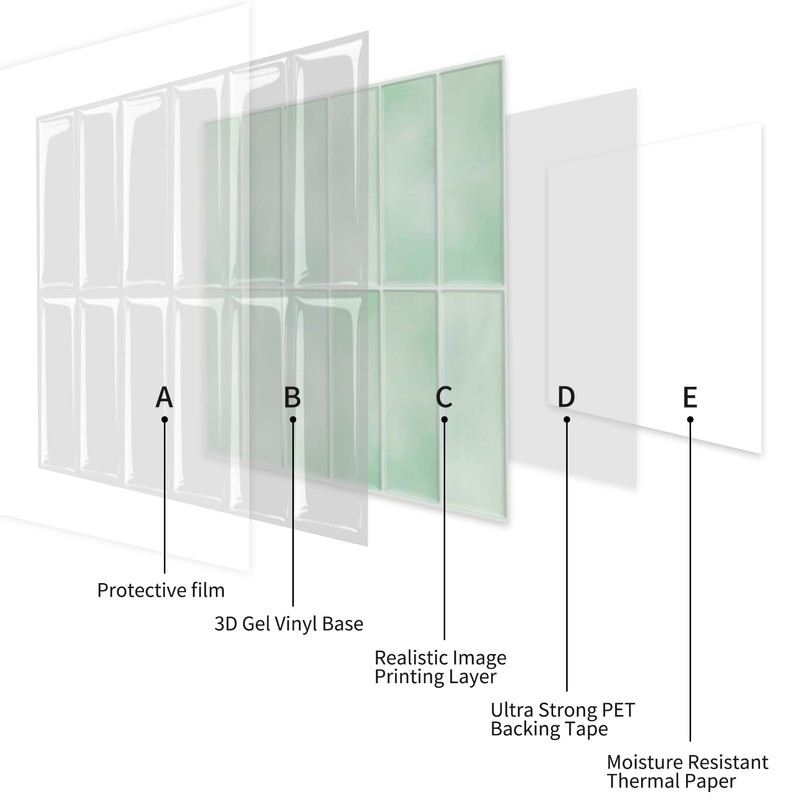 A B C D E

Protective film

3D Gel Vinyl Base

Realistic Image Printing Layer

Ultra Strong PET Backing Tape

Moisture Resistant Thermal Paper