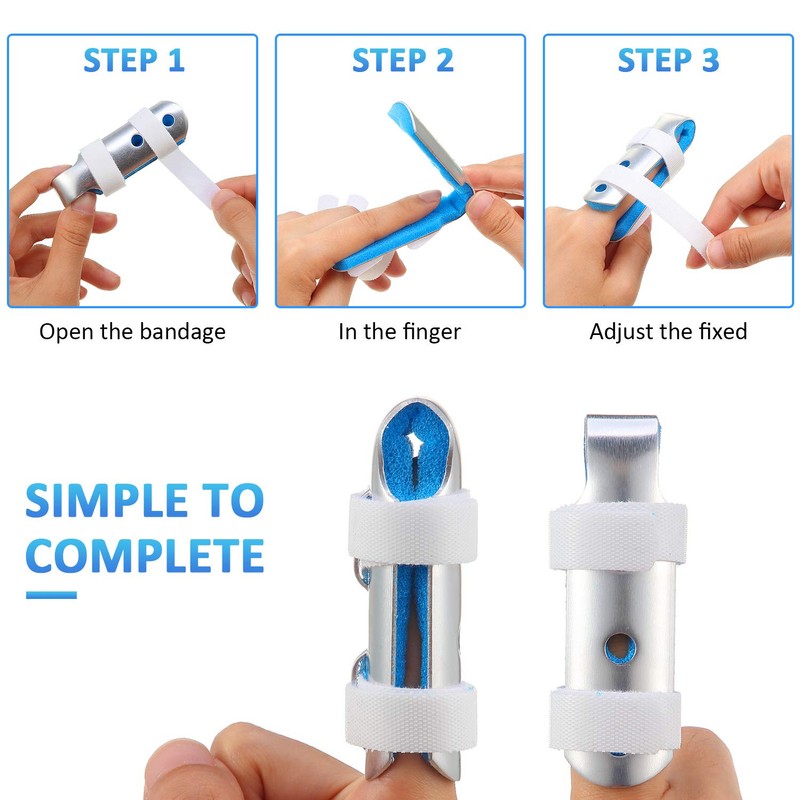 STEP 1

Open the bandage

STEP 2

In the finger

STEP 3

Adjust the fixed

SIMPLE TO COMPLETE