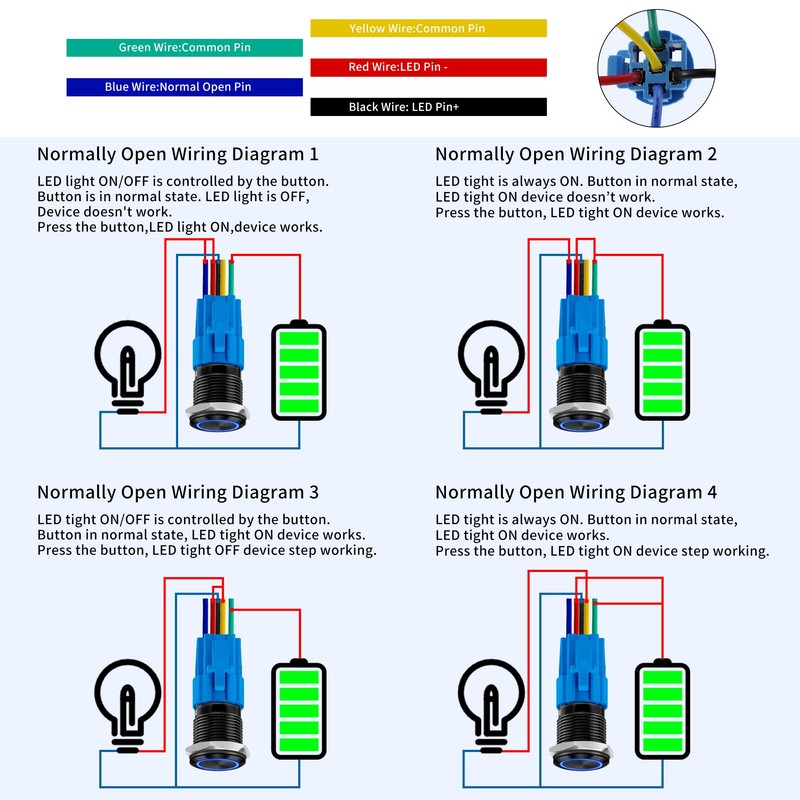 Green Wire:Common Pin

Blue Wire:Normal Open Pin

Yellow Wire:Common Pin

Red Wire:LED Pin -

Black Wire: LED Pin+

Normally Open Wiring Diagram 1

LED light ON/OFF is controlled by the button. Button is in normal state. LED light is OFF, Device doesn't work. Press the button,LED light ON,device works.

Normally Open Wiring Diagram 2

LED tight is always ON. Button in normal state, LED tight ON device doesn't work. Press the button, LED tight ON device works.

Normally Open Wiring Diagram 3

LED tight ON/OFF is controlled by the button. Button in normal state, LED tight ON device works. Press the button, LED tight OFF device step working.

Normally Open Wiring Diagram 4

LED tight is always ON. Button in normal state, LED tight ON device works. Press the button, LED tight ON device step working.