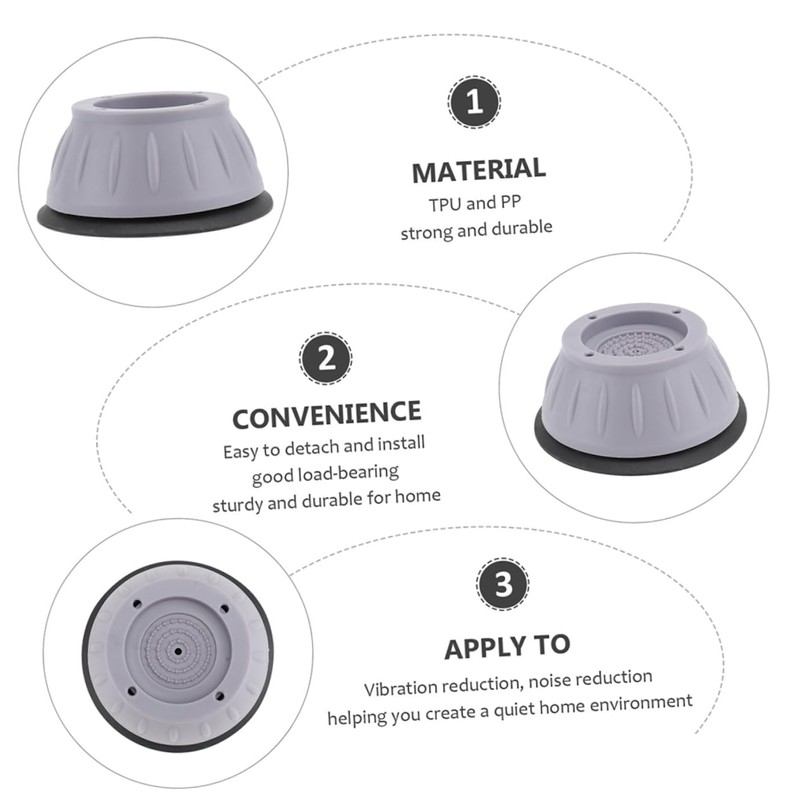 1

MATERIAL
TPU and PP
strong and durable

2

CONVENIENCE
Easy to detach and install
good load-bearing
sturdy and durable for home

3

APPLY TO
Vibration reduction, noise reduction
helping you create a quiet home environment