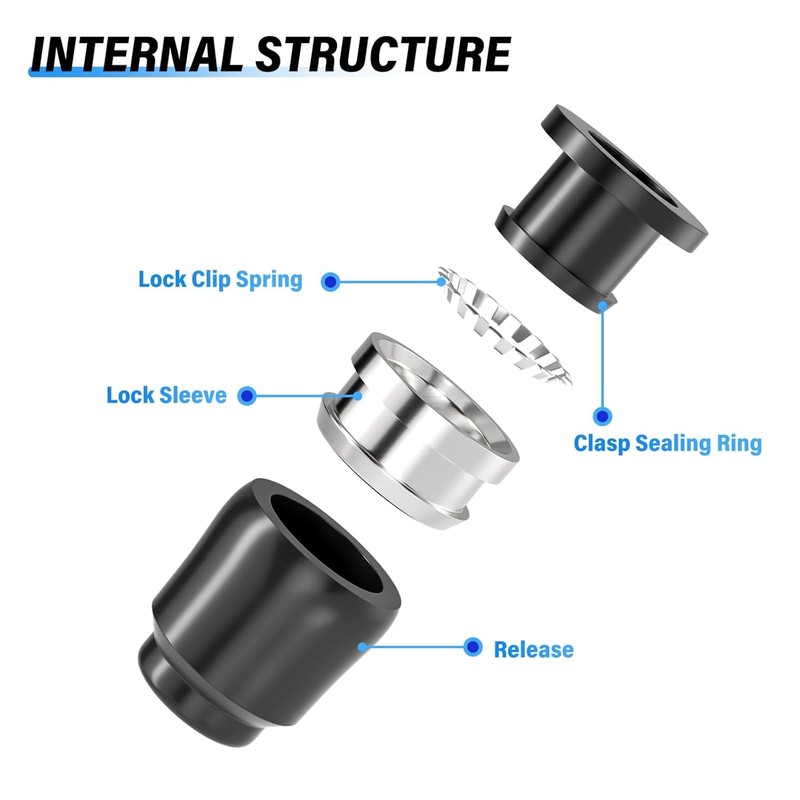 INTERNAL STRUCTURE

Lock Clip Spring

Lock Sleeve

Clasp Sealing Ring

Release