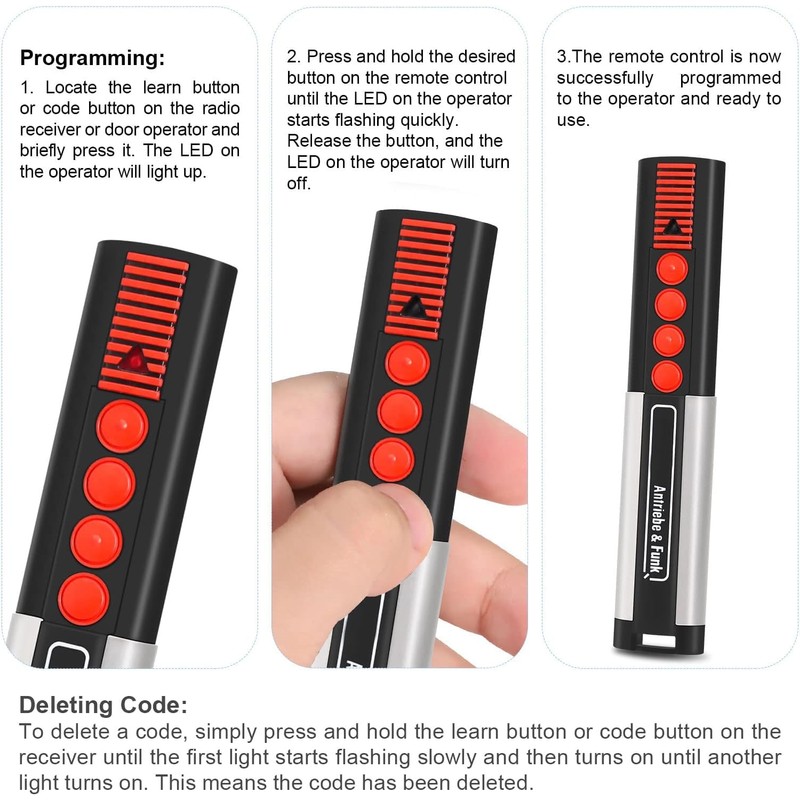 Programming:
1. Locate the learn button or code button on the radio receiver or door operator and briefly press it. The LED on the operator will light up.

2. Press and hold the desired button on the remote control until the LED on the operator starts flashing quickly. Release the button, and the LED on the operator will turn off.

3.The remote control is now successfully programmed to the operator and ready to use.

Antriebe & Funk

Deleting Code:
To delete a code, simply press and hold the learn button or code button on the receiver until the first light starts flashing slowly and then turns on until another light turns on. This means the code has been deleted.