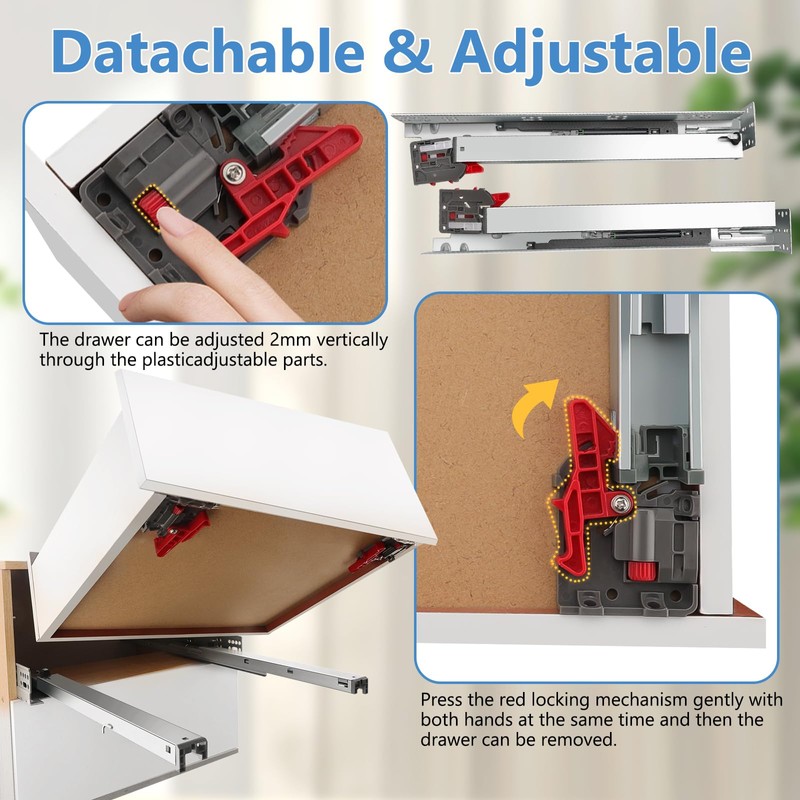 Datachable & Adjustable

The drawer can be adjusted 2mm vertically through the plasticadjustable parts.

Press the red locking mechanism gently with both hands at the same time and then the drawer can be removed.