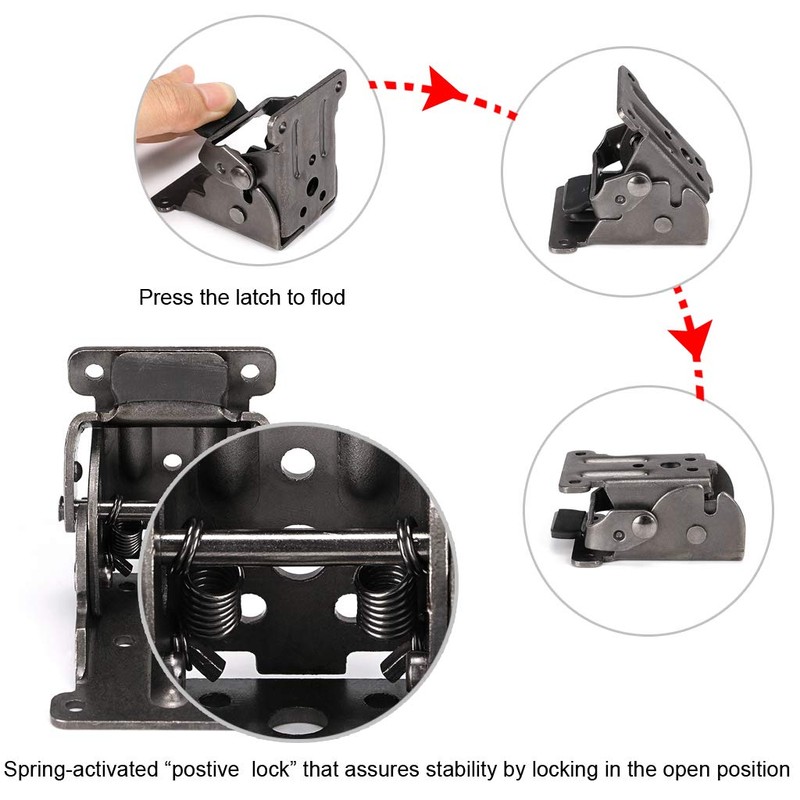 Press the latch to flod

Spring-activated “postive lock” that assures stability by locking in the open position