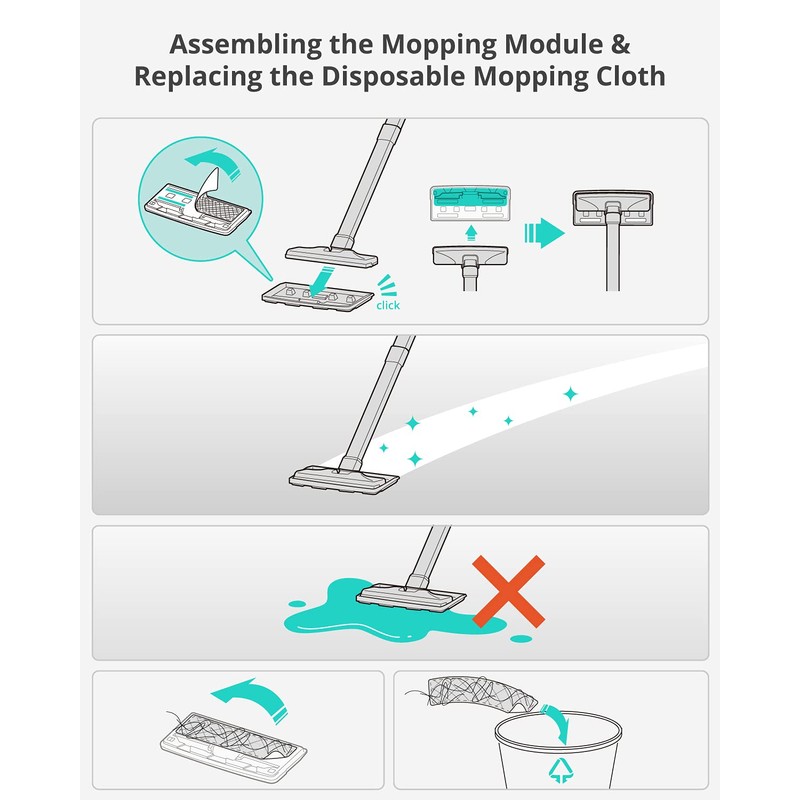 Assembling the Mopping Module & Replacing the Disposable Mopping Cloth

click