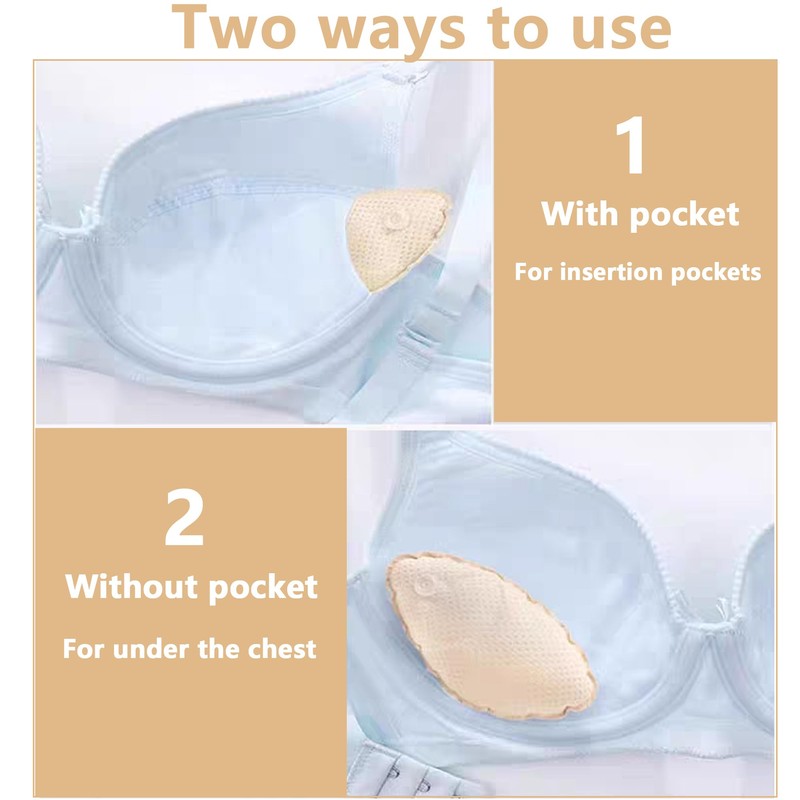 Two ways to use

1
With pocket
For insertion pockets

2
Without pocket
For under the chest