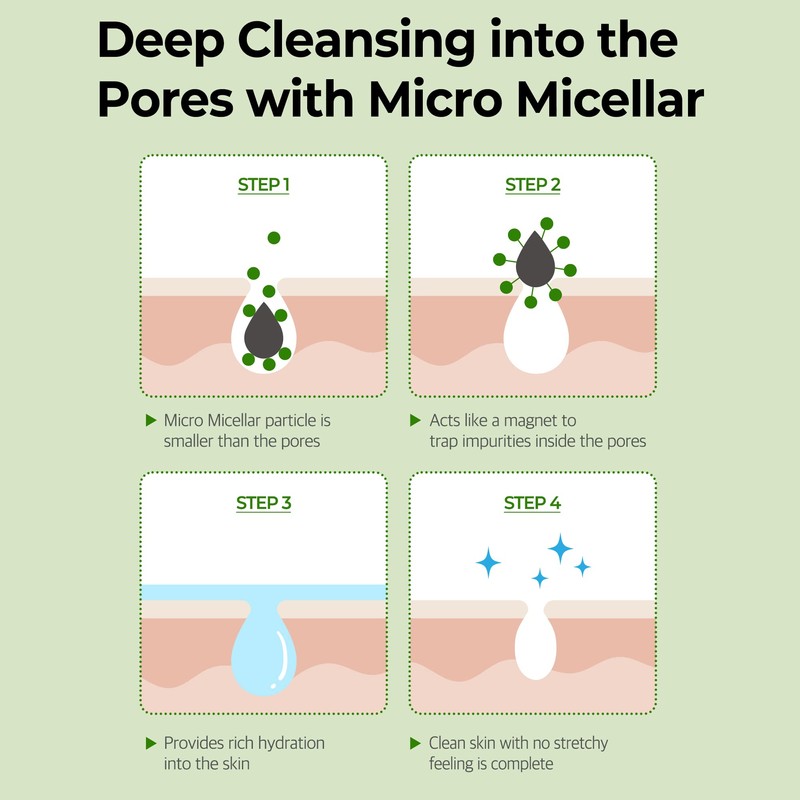 Deep Cleansing into the Pores with Micro Micellar

STEP 1

▶ Micro Micellar particle is smaller than the pores

STEP 2

▶ Acts like a magnet to trap impurities inside the pores

STEP 3

▶ Provides rich hydration into the skin

STEP 4

▶ Clean skin with no stretchy feeling is complete