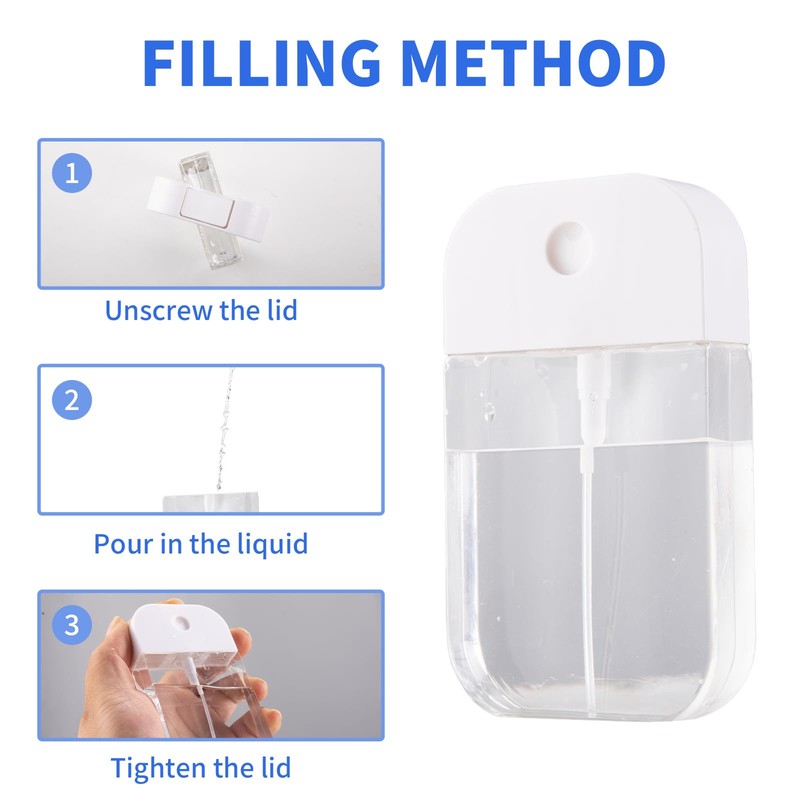 FILLING METHOD

1

Unscrew the lid

2

Pour in the liquid

3

Tighten the lid