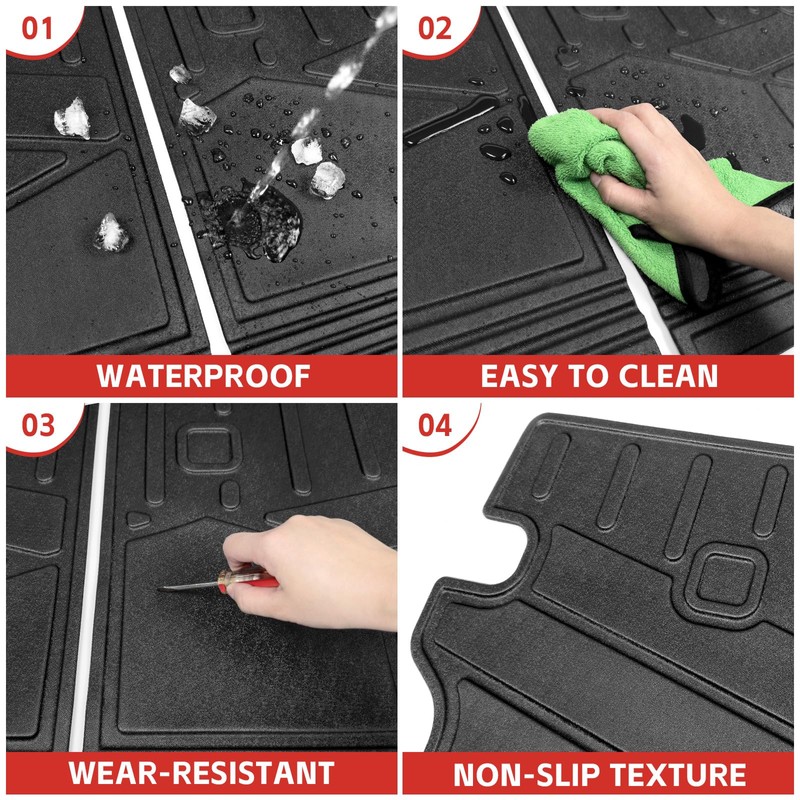 01

WATERPROOF

02

EASY TO CLEAN

03

WEAR-RESISTANT

04

NON-SLIP TEXTURE