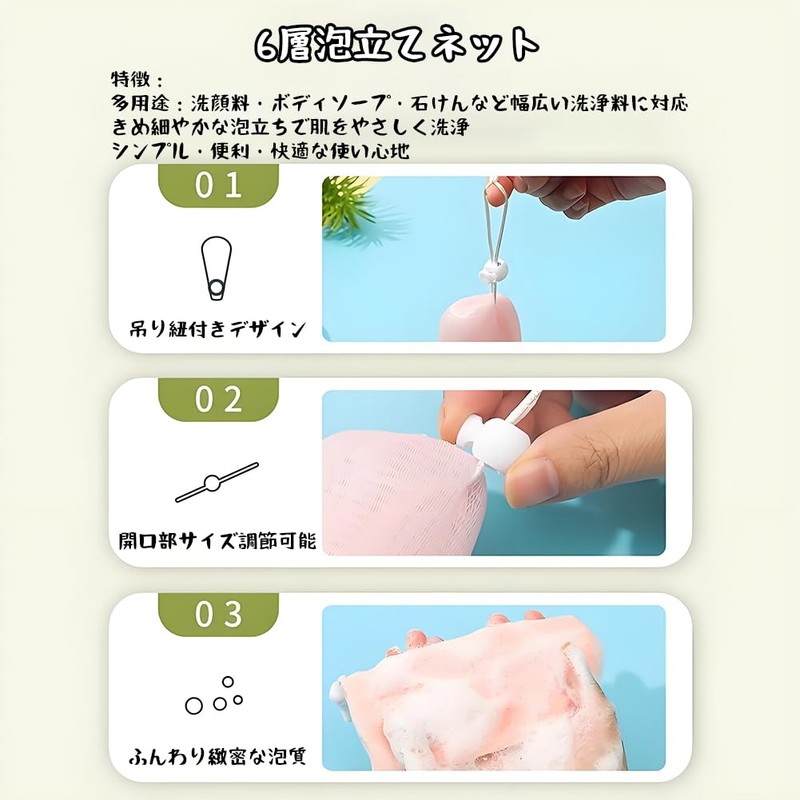 6層泡立てネット

特徴：
多用途：洗顔料・ボディソープ・石けんなど幅広い洗浄料に対応
きめ細やかな泡立ちで肌をやさしく洗浄
シンプル・便利・快適な使い心地

01

吊り紐付きデザイン

02

開口部サイズ調節可能

03

ふんわり緻密な泡質