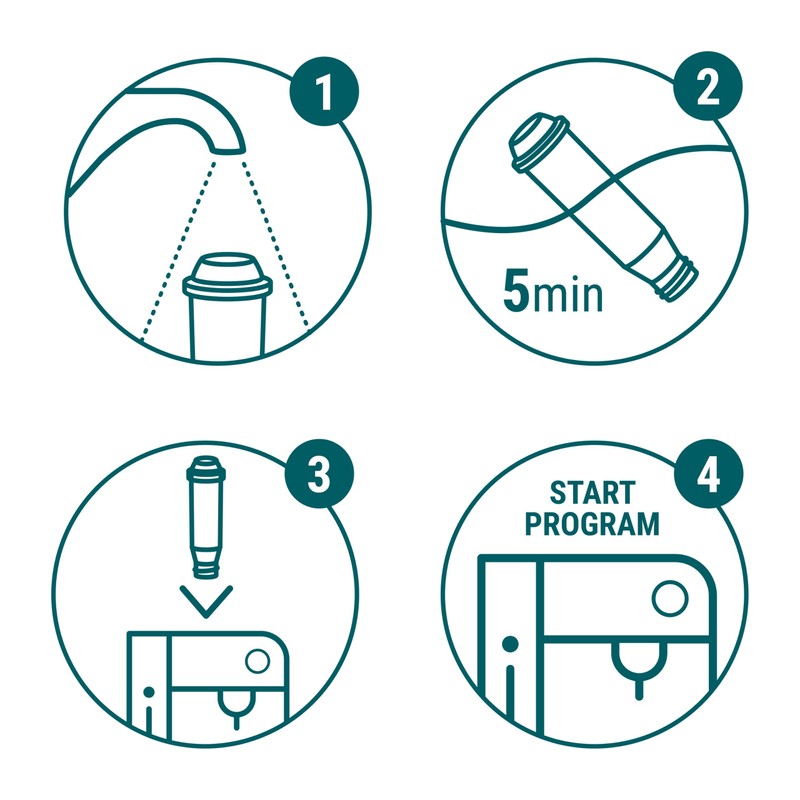 1

2

5min

3

4

START PROGRAM