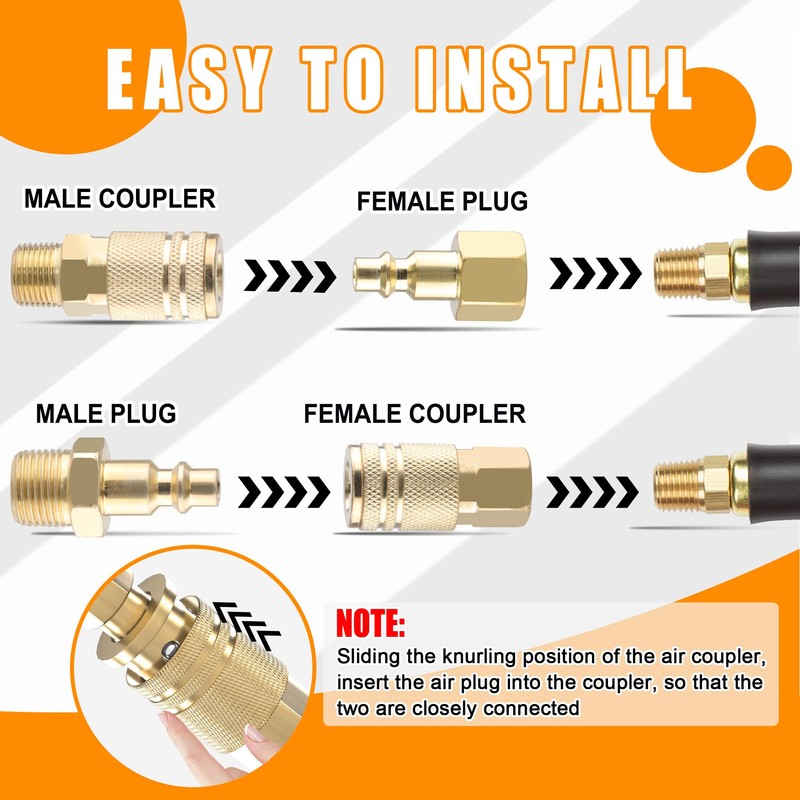 EASY TO INSTALL

MALE COUPLER

FEMALE PLUG

MALE PLUG

FEMALE COUPLER

NOTE:

Sliding the knurling position of the air coupler, insert the air plug into the coupler, so that the two are closely connected