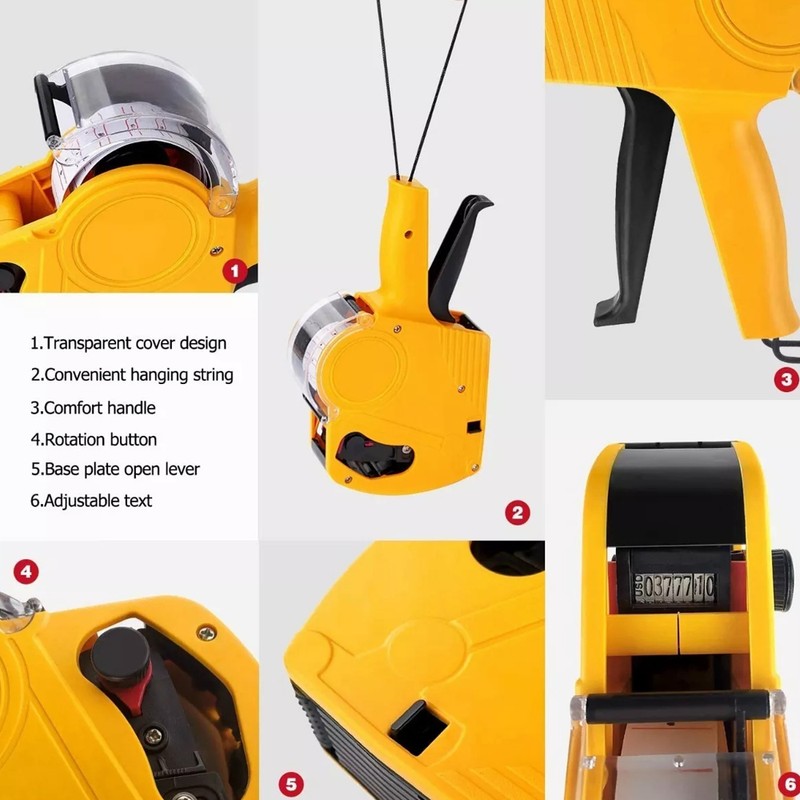 1

1.Transparent cover design
2.Convenient hanging string
3.Comfort handle
4.Rotation button
5.Base plate open lever
6.Adjustable text

2

3

4

5

USD 0377710

6