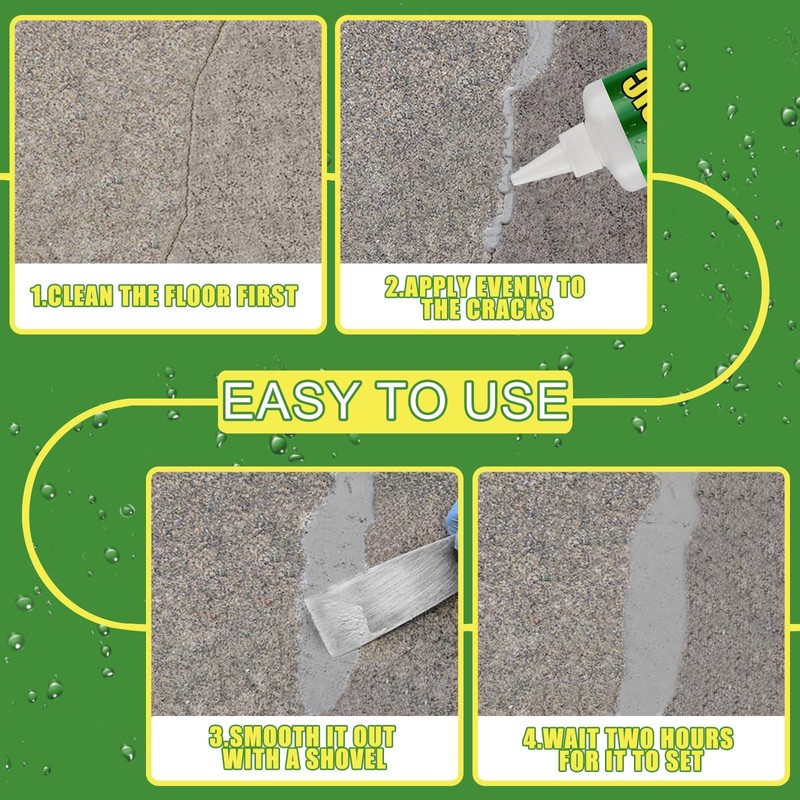 1.CLEAN THE FLOOR FIRST

2.APPLY EVENLY TO THE CRACKS

EASY TO USE

3.SMOOTH IT OUT WITH A SHOVEL

4.WAIT TWO HOURS FOR IT TO SET