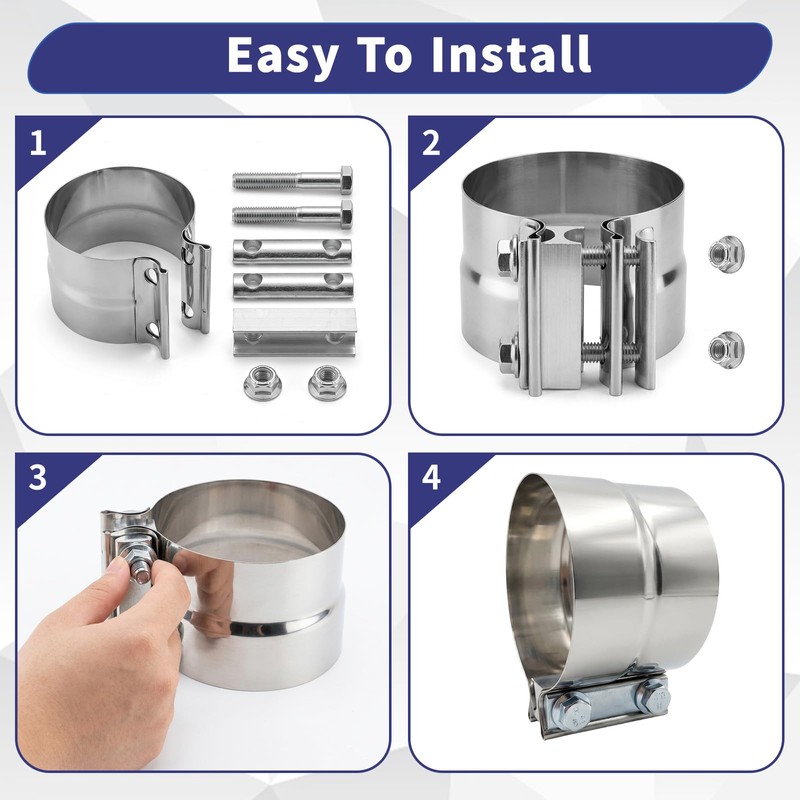 Easy To Install

1

2

3

4