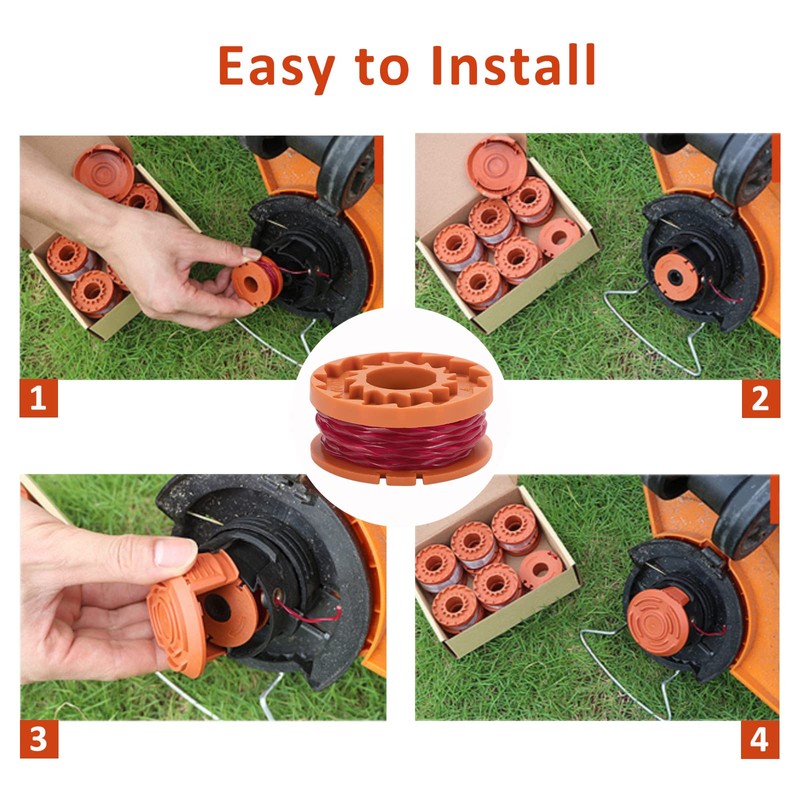 Easy to Install

1

2

3

4