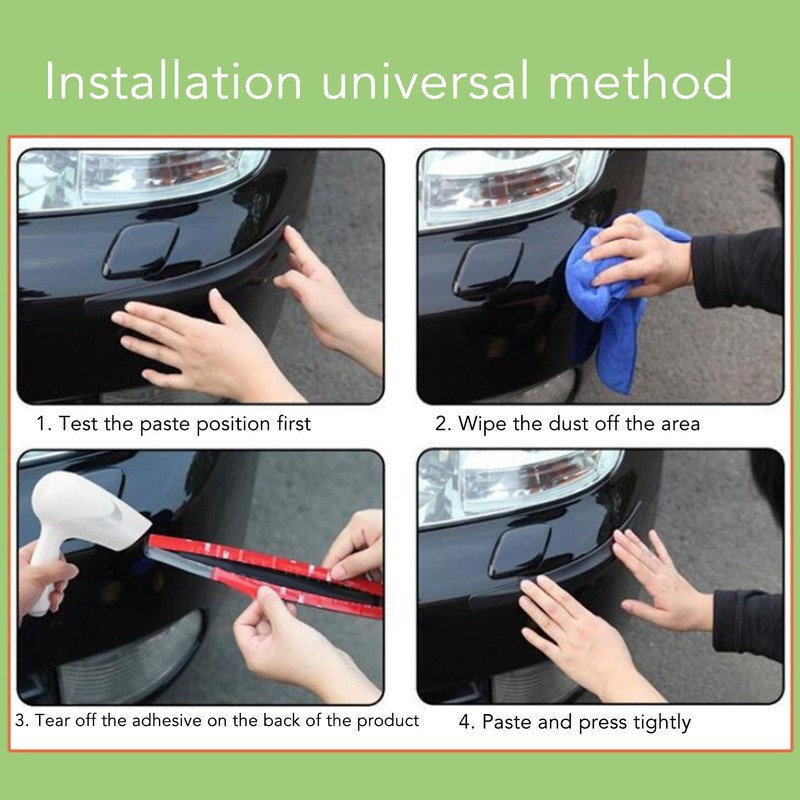 Installation universal method

1. Test the paste position first

2. Wipe the dust off the area

3. Tear off the adhesive on the back of the product

4. Paste and press tightly