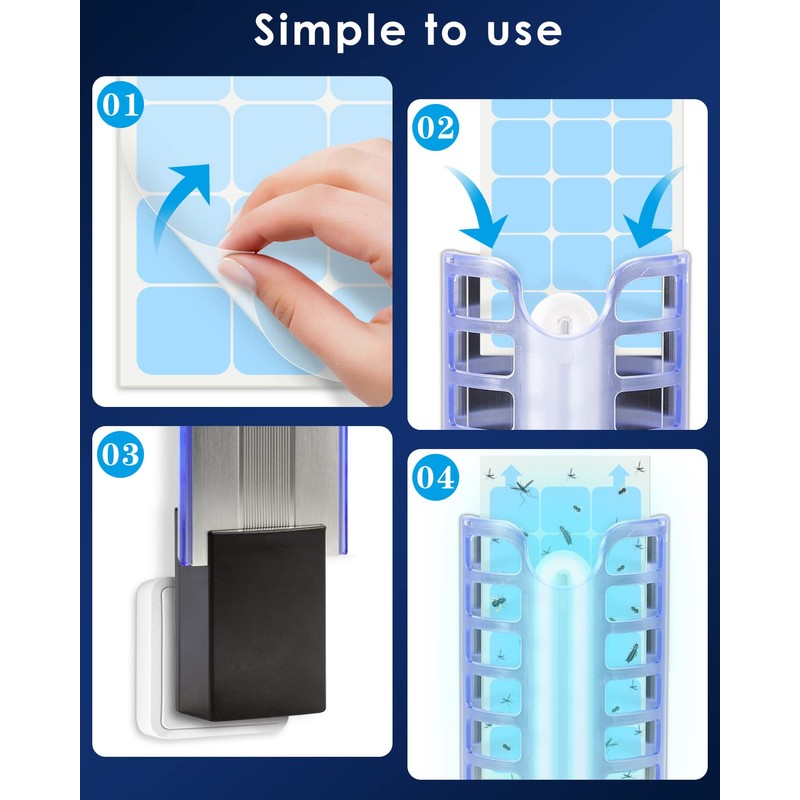 Simple to use

01

02

03

04