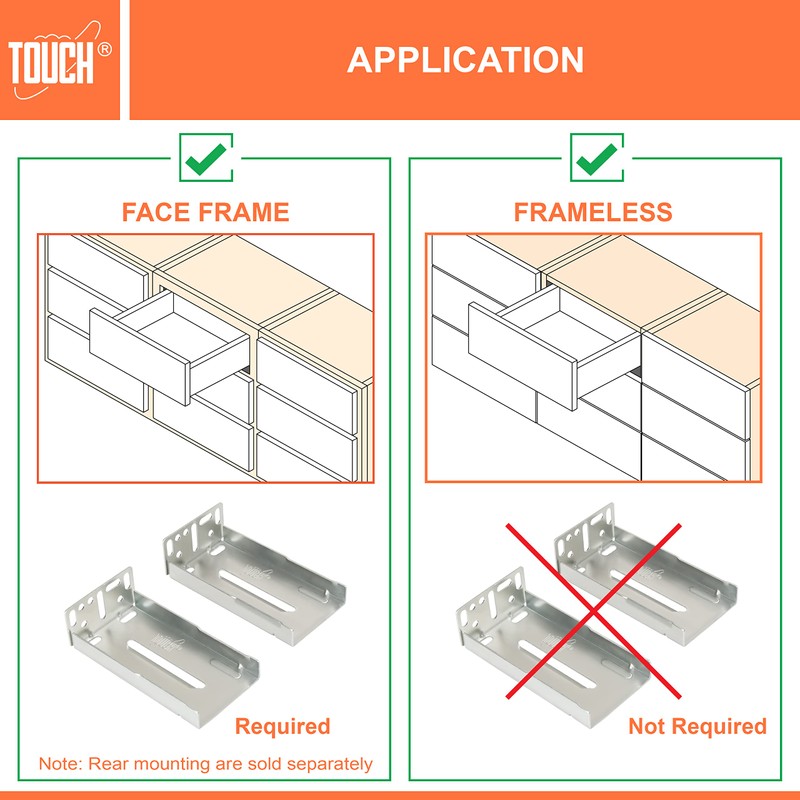 TOUCH®

APPLICATION

FACE FRAME

Required

Note: Rear mounting are sold separately

FRAMELESS

Not Required