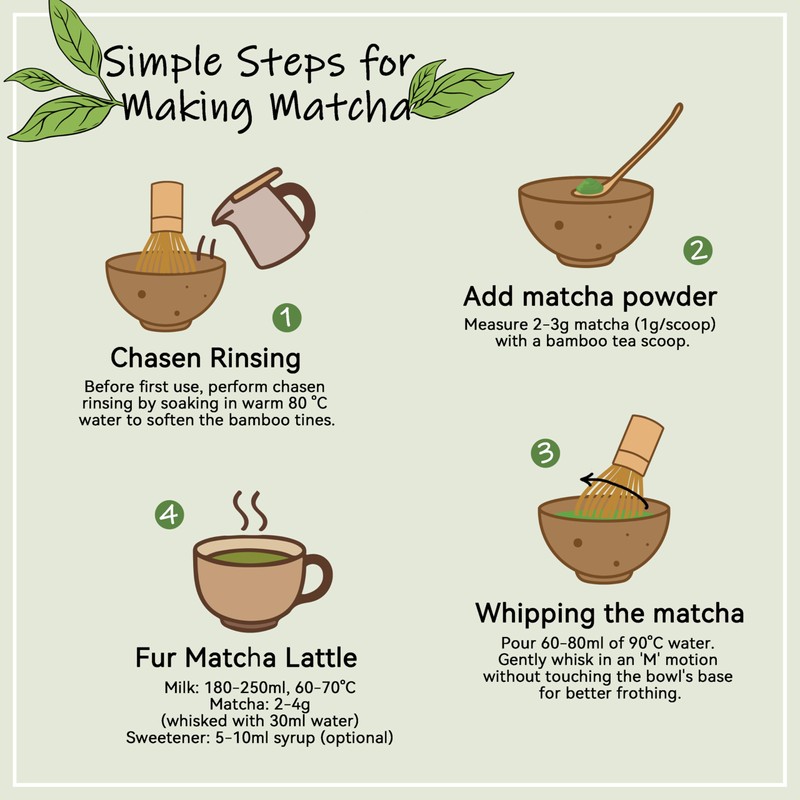 Simple Steps for Making Matcha

1

Chasen Rinsing

Before first use, perform chasen rinsing by soaking in warm 80 °C water to soften the bamboo tines.

2

Add matcha powder

Measure 2-3g matcha (1g/scoop) with a bamboo tea scoop.

3

Whipping the matcha

Pour 60-80ml of 90°C water. Gently whisk in an 'M' motion without touching the bowl's base for better frothing.

4

Fur Matcha Lattle

Milk: 180-250ml, 60-70°C
Matcha: 2-4g
(whisked with 30ml water)
Sweetener: 5-10ml syrup (optional)